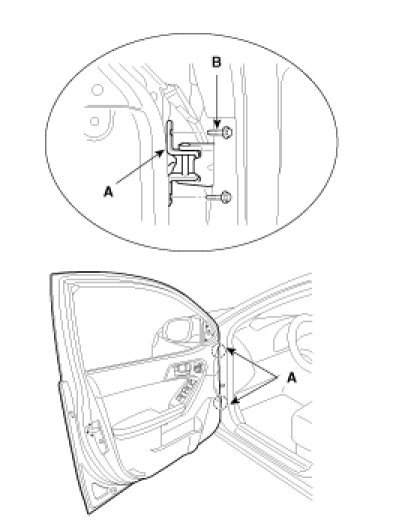 B
A
A