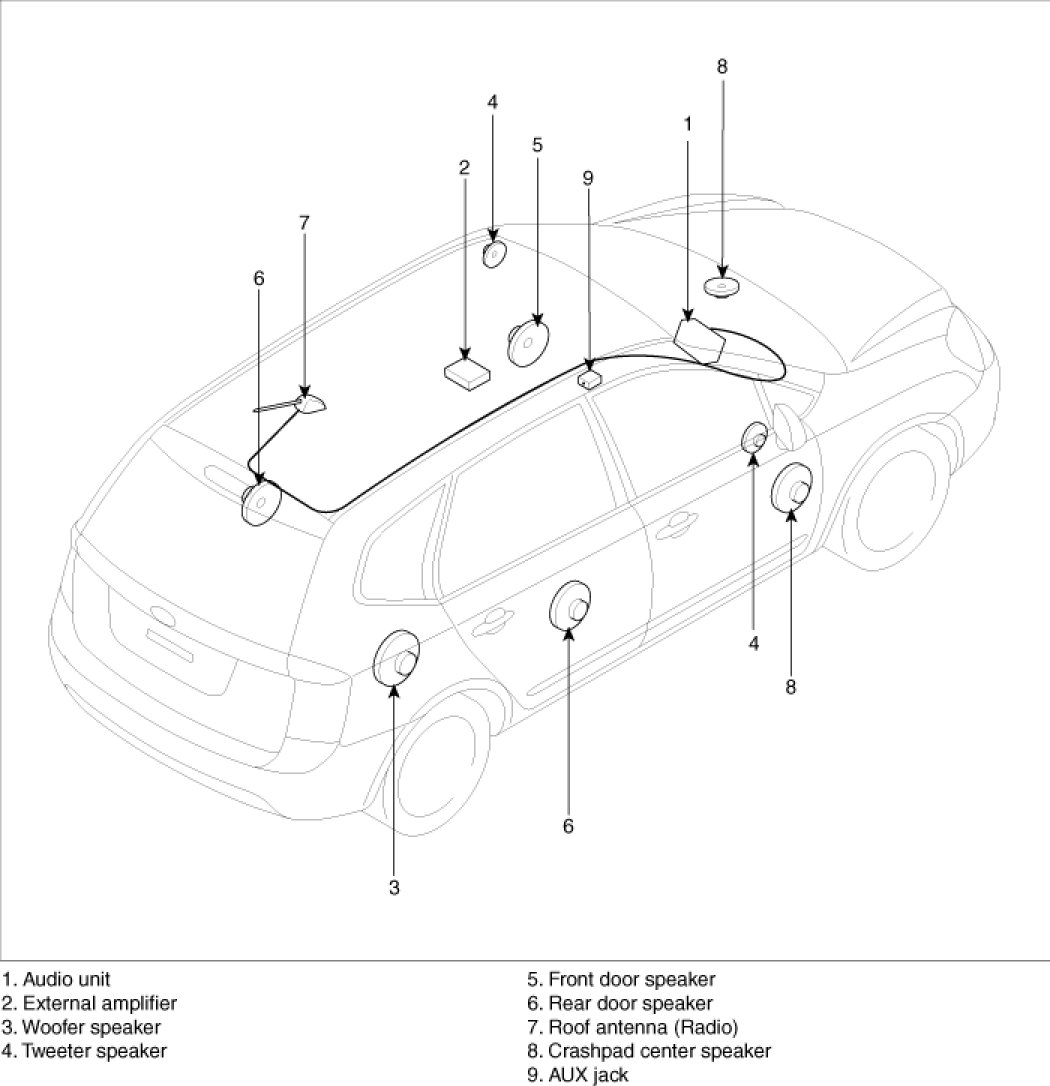 8
4
1
5
2
9
7
6
4
8
6
3

1. Audio unit
2. External amplifier
3. Woofer speaker
4. Tweeter speaker

5. Front door speaker
6. Rear door speaker
7. Roof antenna (Radio)
8. Crashpad center speaker
9. AUX jack