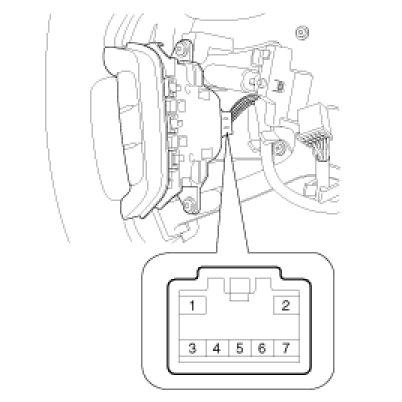 1 2
3 4 5 6 7