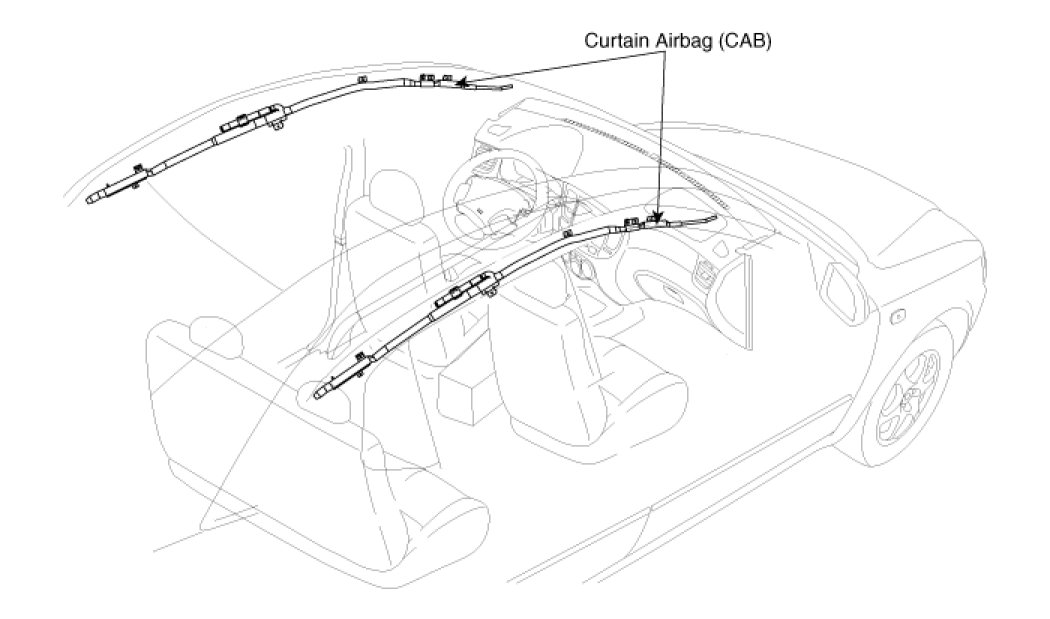 Curtain Airbag (CAB)