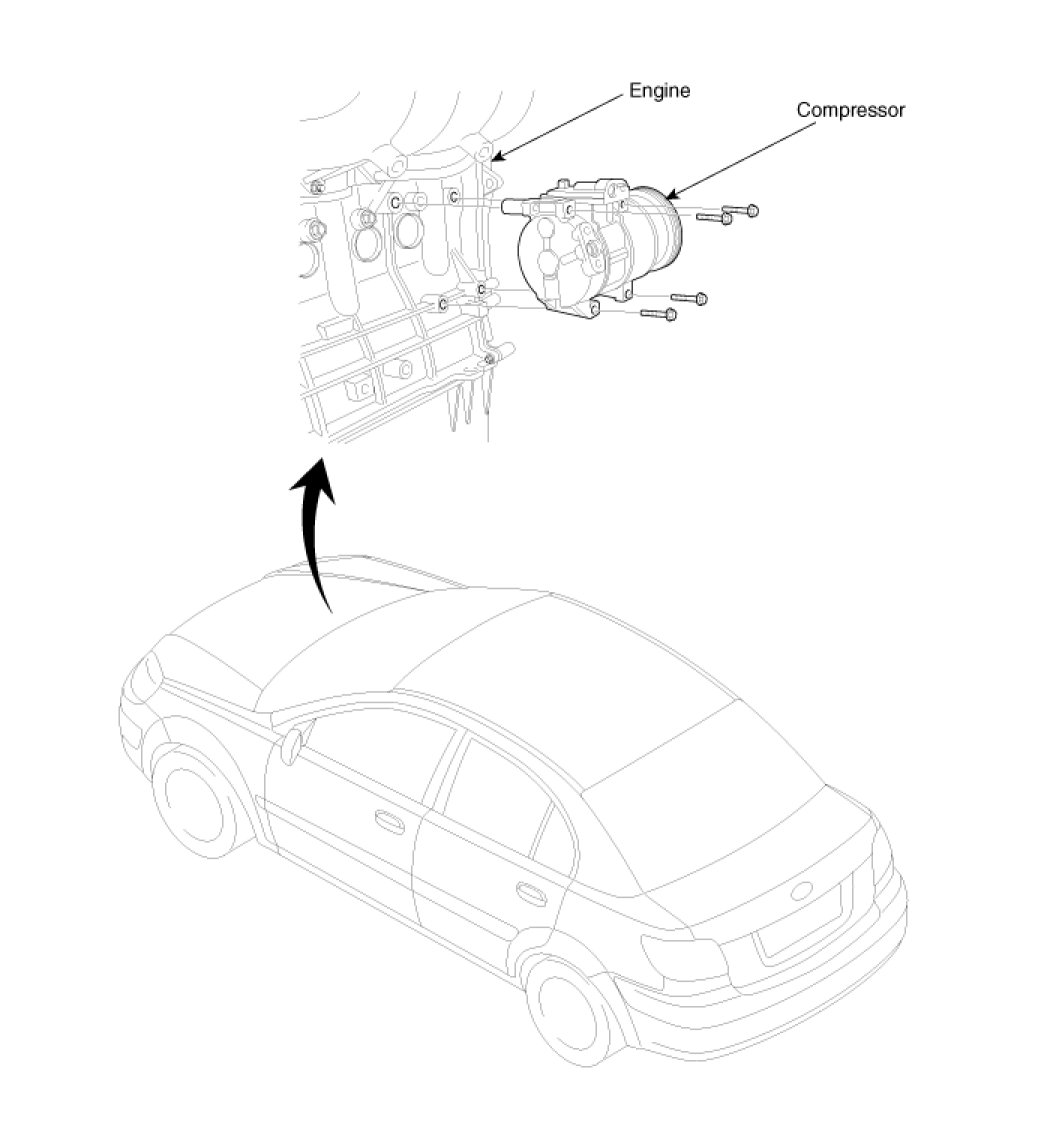 Engine
Compressor