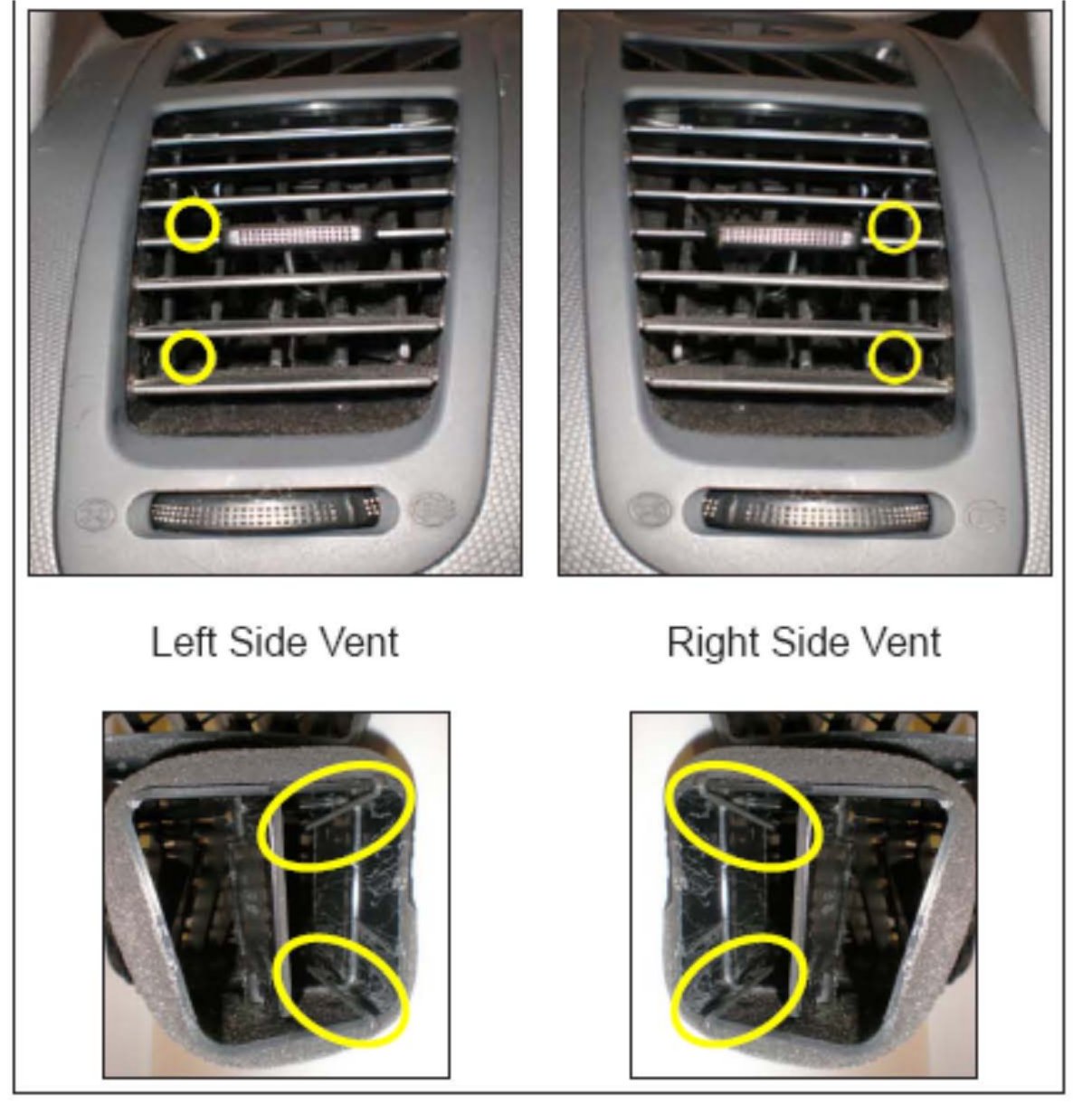 Left Side Vent

Right Side Vent