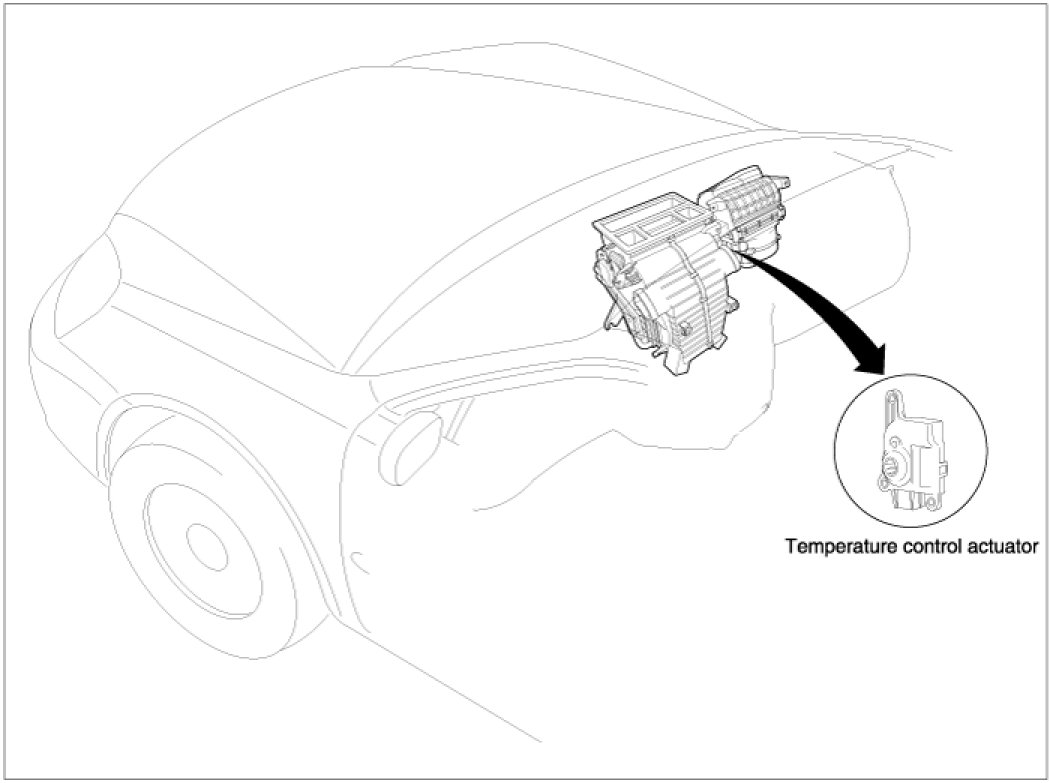 Temperature control actuator