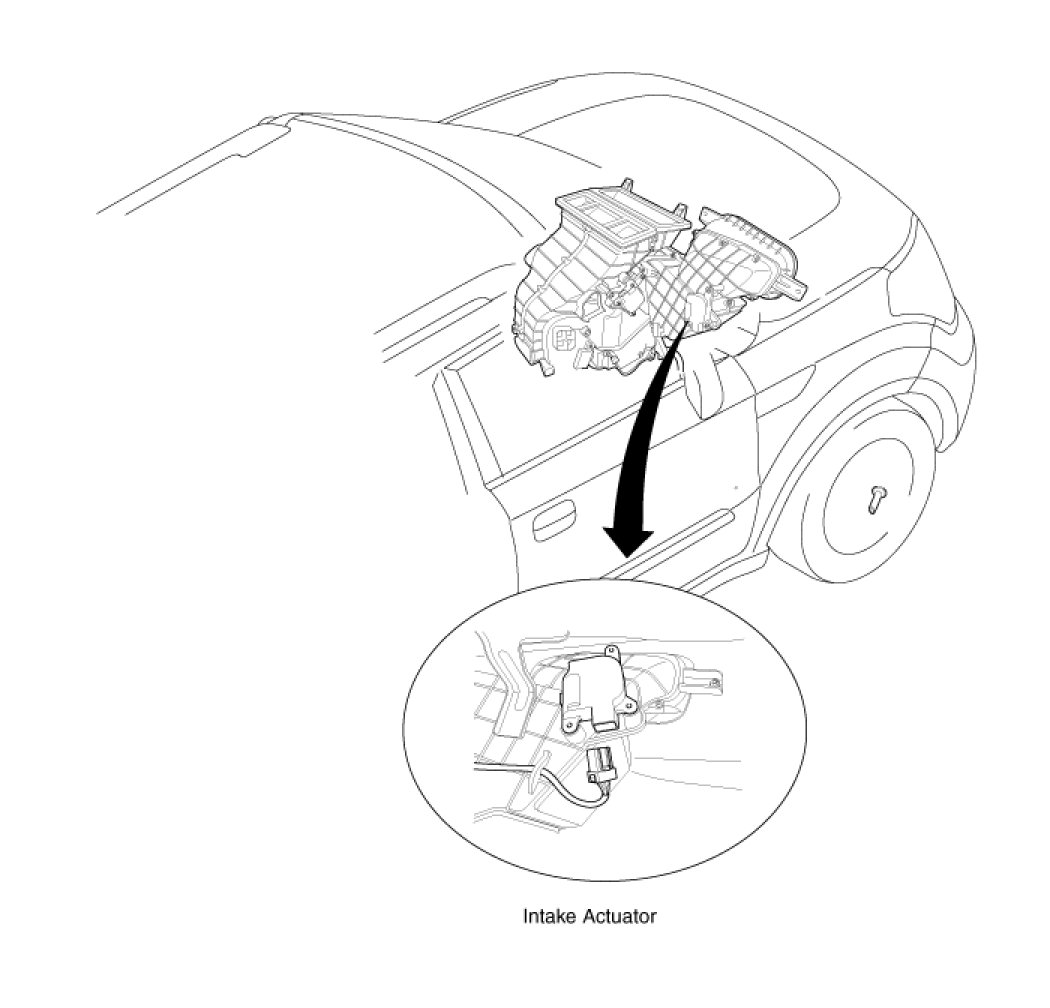 Intake Actuator