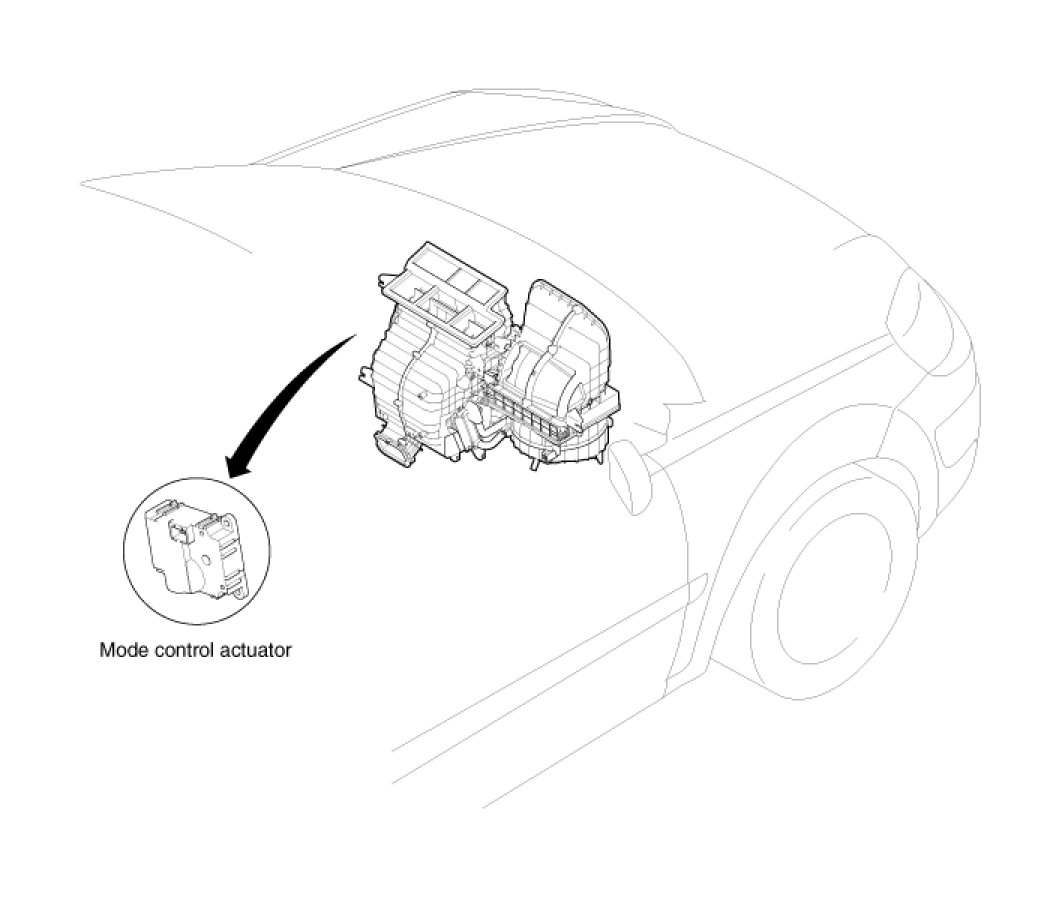 Mode control actuator