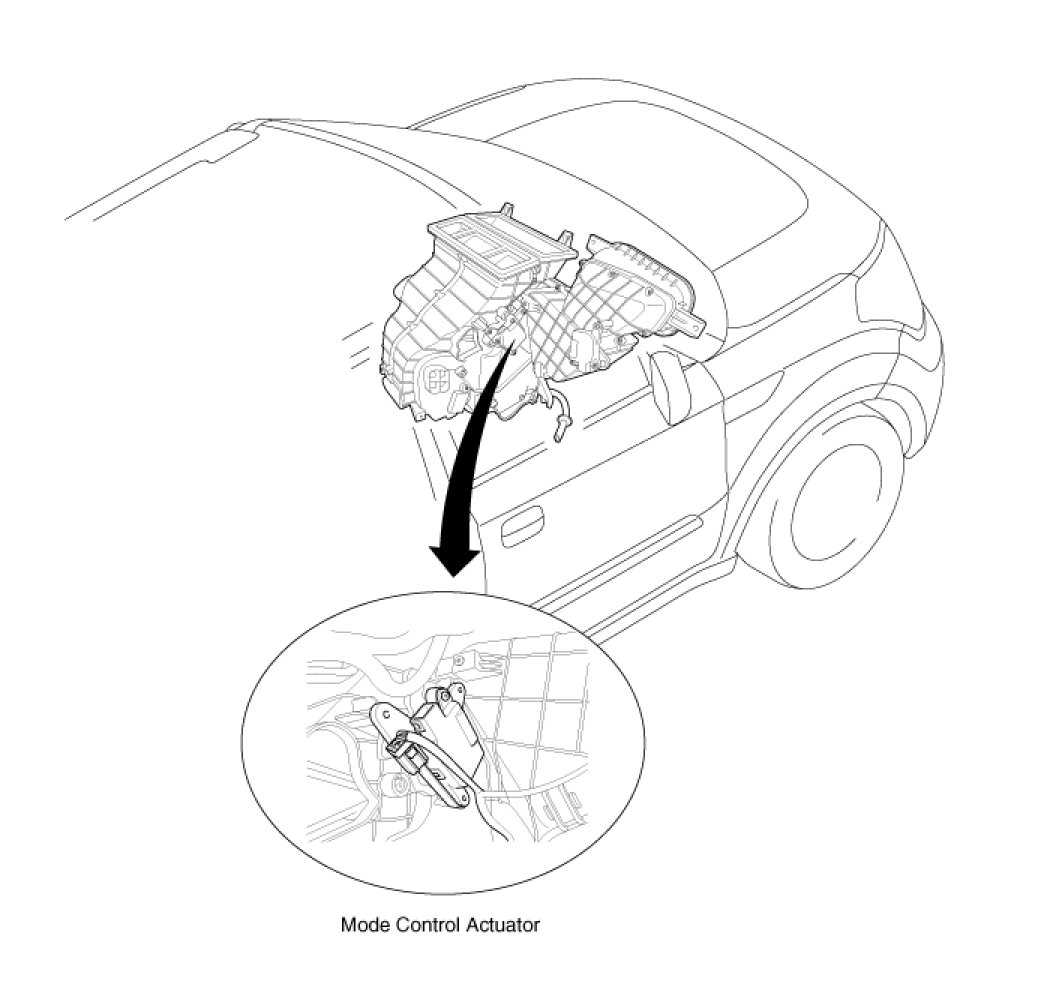 Mode Control Actuator