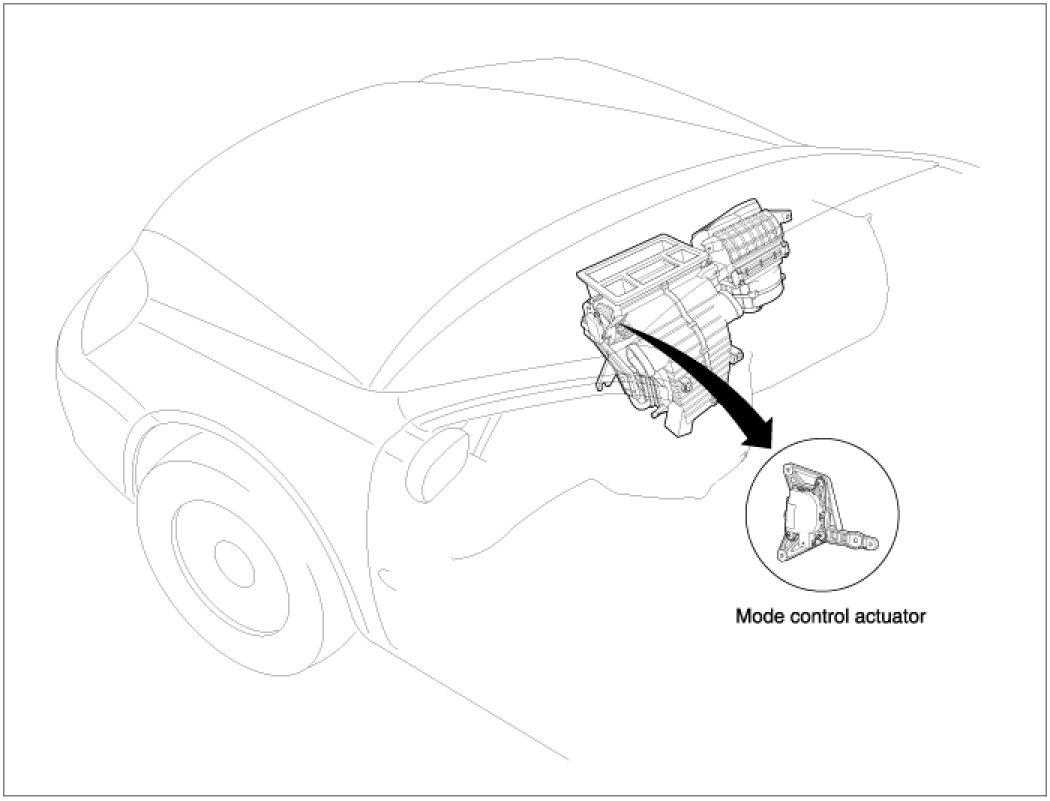 Mode control actuator