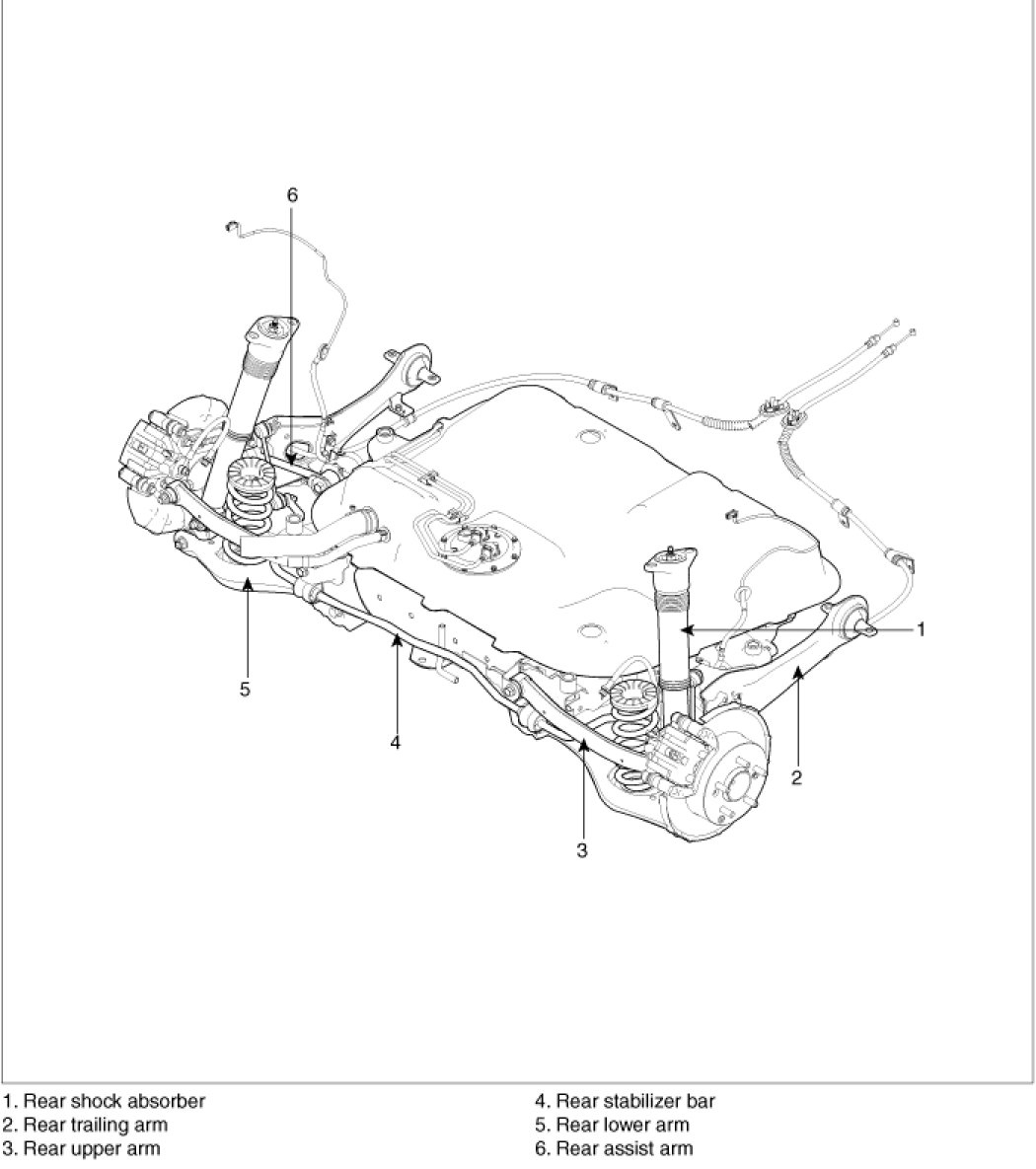 6

1

5

4

2

3

1. Rear shock absorber
2. Rear trailing arm
3. Rear upper arm

4. Rear stabilizer bar
5. Rear lower arm
6. Rear assist arm