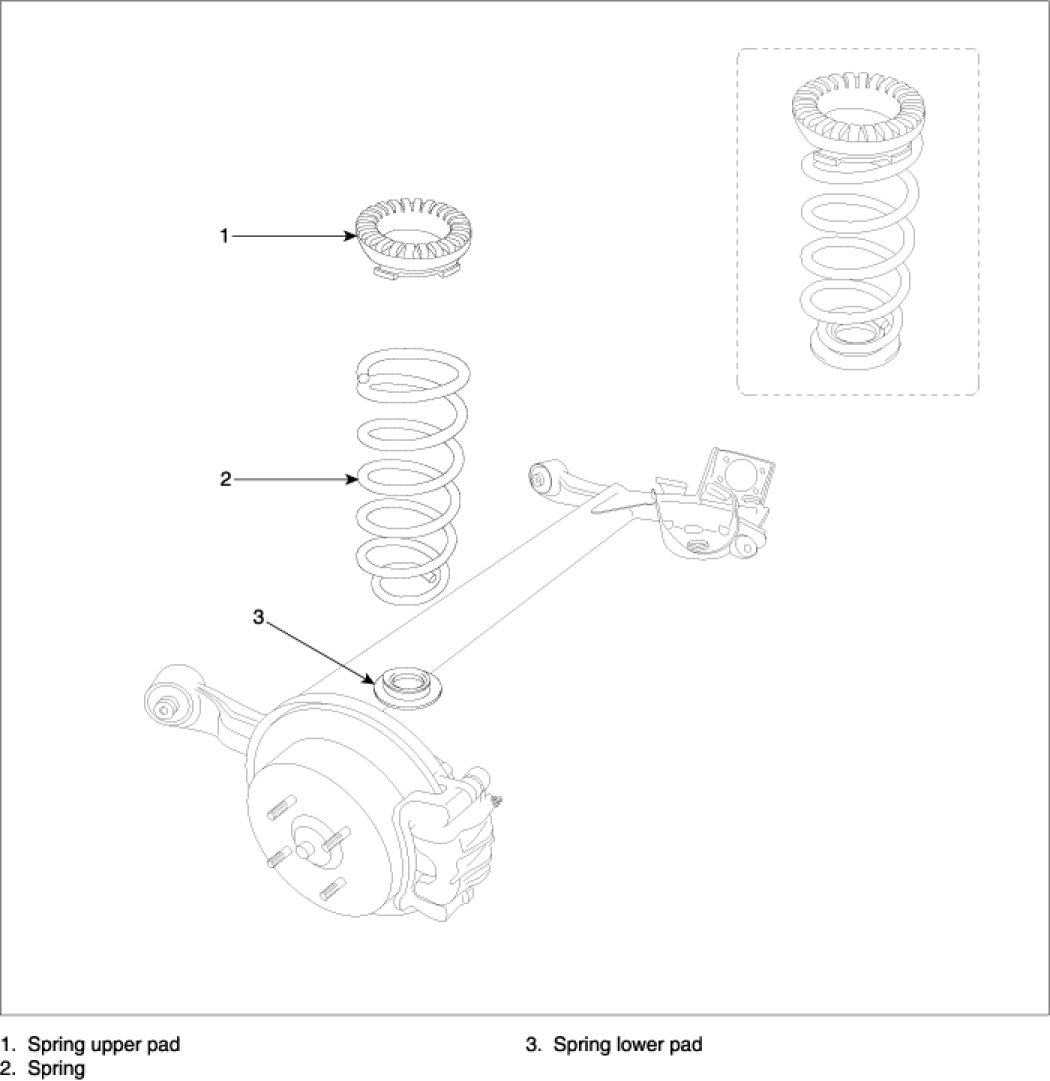 1

2

3

1. Spring upper pad
2. Spring

3. Spring lower pad