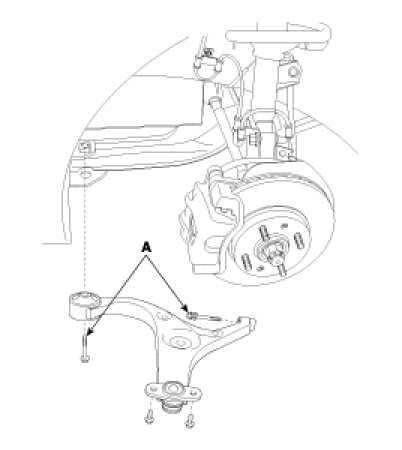 A