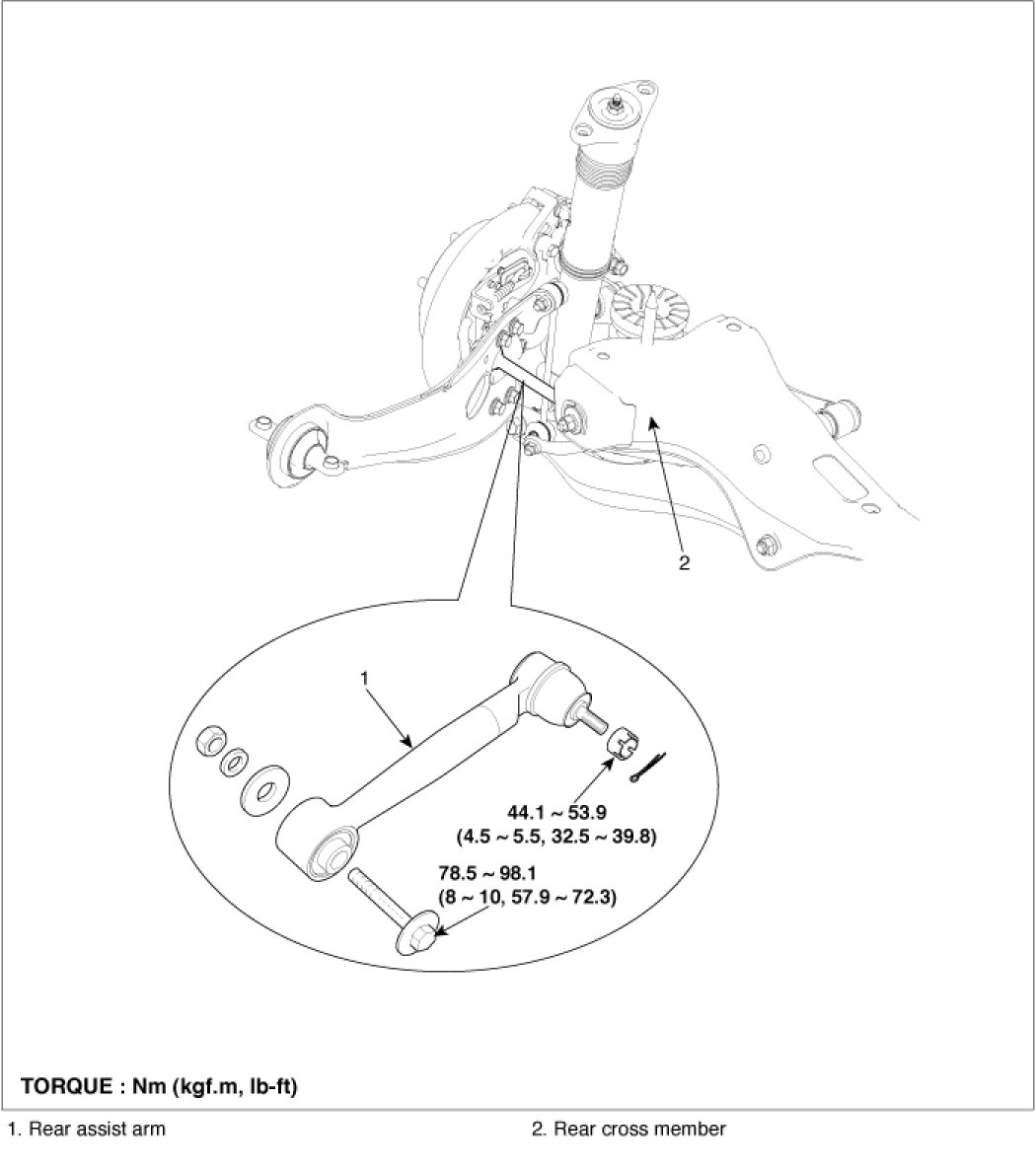 2

1

44.1 ~ 53.9
(4.5 ~ 5.5, 32.5 ~ 39.8)

78.5 ~ 98.1
(8 ~ 10, 57.9 ~ 72.3)

TORQUE : Nm (kgf.m, lb-ft)

1. Rear assist arm

2. Rear cross member