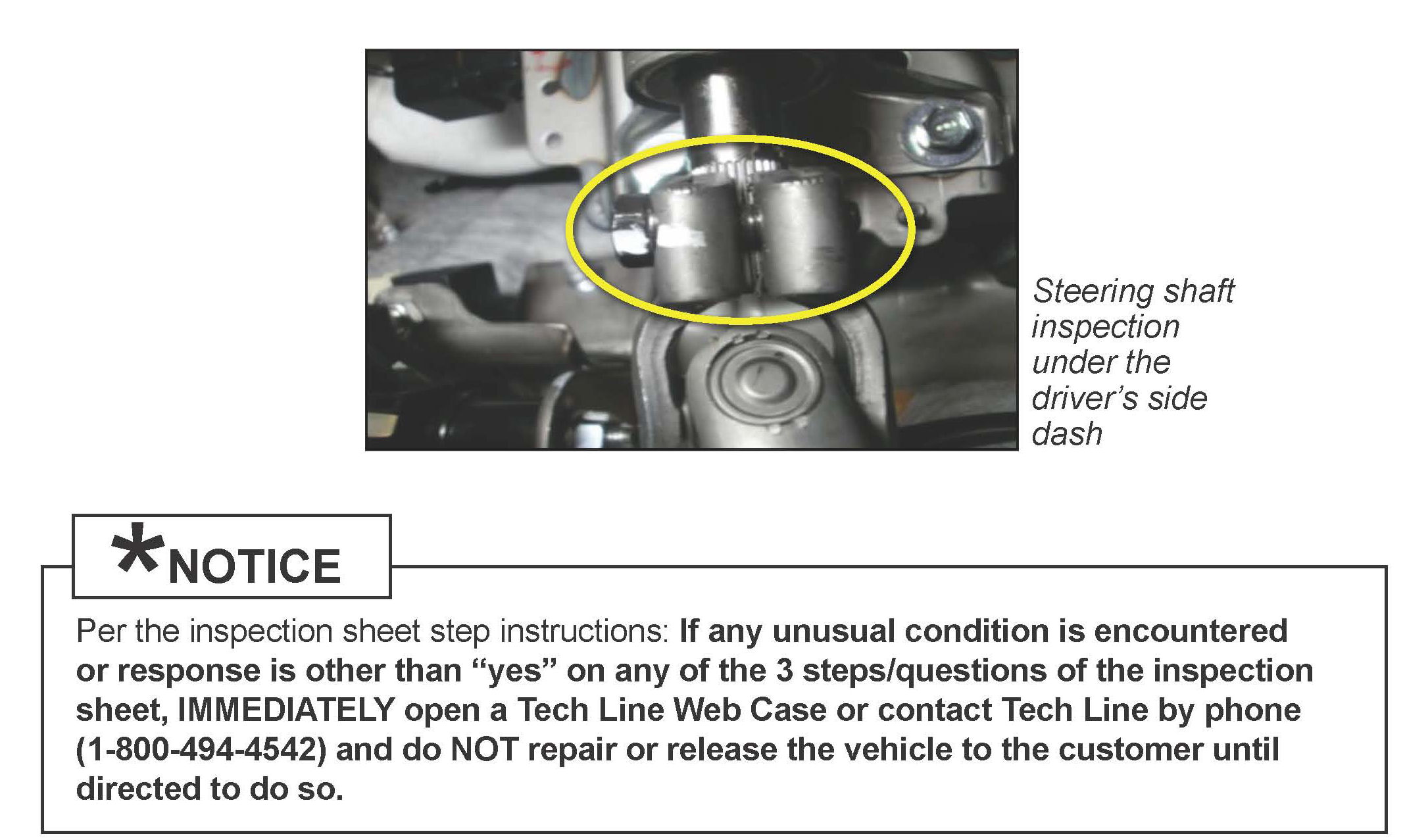 Steering shaft inspection under the driver's side dash

*NOTICE

Per the inspection sheet step instructions: If any unusual condition is encountered or response is other than "yes" on any of the 3 steps/questions of the inspection sheet, IMMEDIATELY open a Tech Line Web Case or contact Tech Line by phone (1-800-494-4542) and do NOT repair or release the vehicle to the customer until directed to do so.