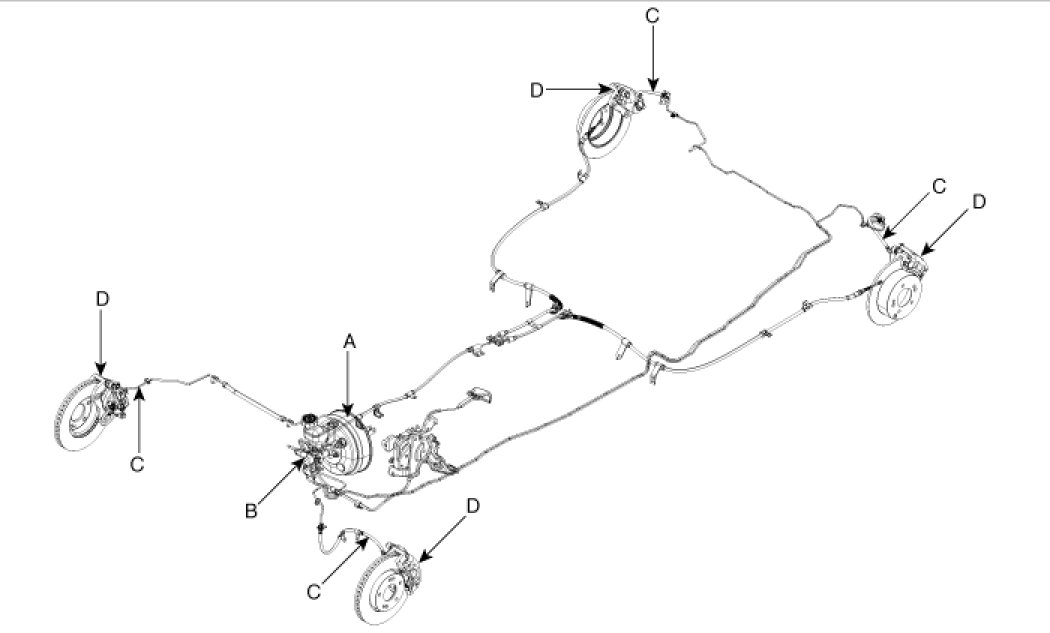 C
D
C
D
D
A
C
B
D
C