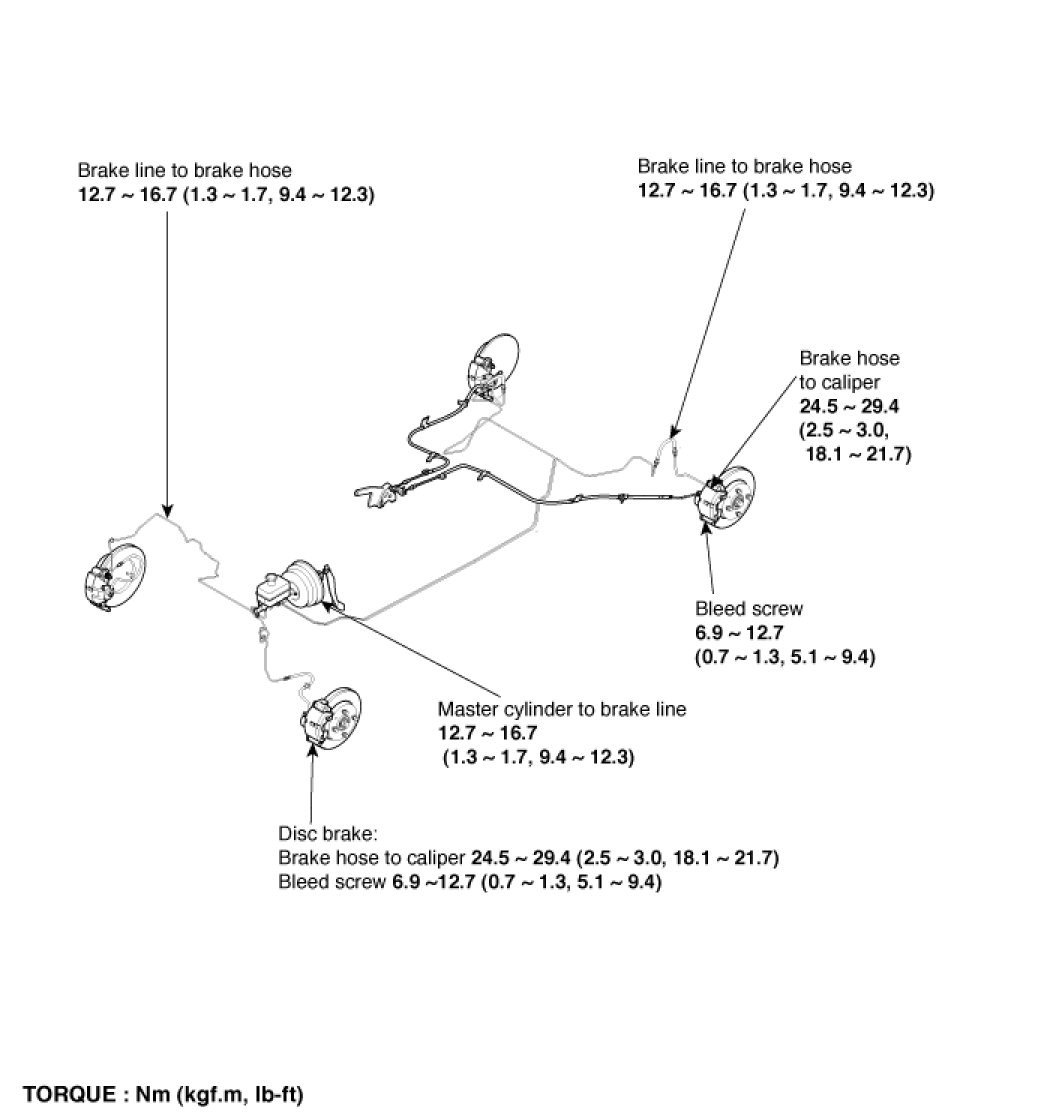 Brake line to brake hose
12.7 ~ 16.7 (1.3 ~ 1.7, 9.4 ~ 12.3)

Brake line to brake hose
12.7 ~ 16.7 (1.3 ~ 1.7, 9.4 ~ 12.3)

Brake hose to caliper
24.5 ~ 29.4 (2.5 ~ 3.0, 18.1 ~ 21.7)

Bleed screw
6.9 ~ 12.7 (0.7 ~ 1.3, 5.1 ~ 9.4)

Master cylinder to brake line
12.7 ~ 16.7 (1.3 ~ 1.7, 9.4 ~ 12.3)

Disc brake:
Brake hose to caliper 24.5 ~ 29.4 (2.5 ~ 3.0, 18.1 ~ 21.7)
Bleed screw 6.9 ~12.7 (0.7 ~ 1.3, 5.1 ~ 9.4)

TORQUE : Nm (kgf.m, lb-ft)