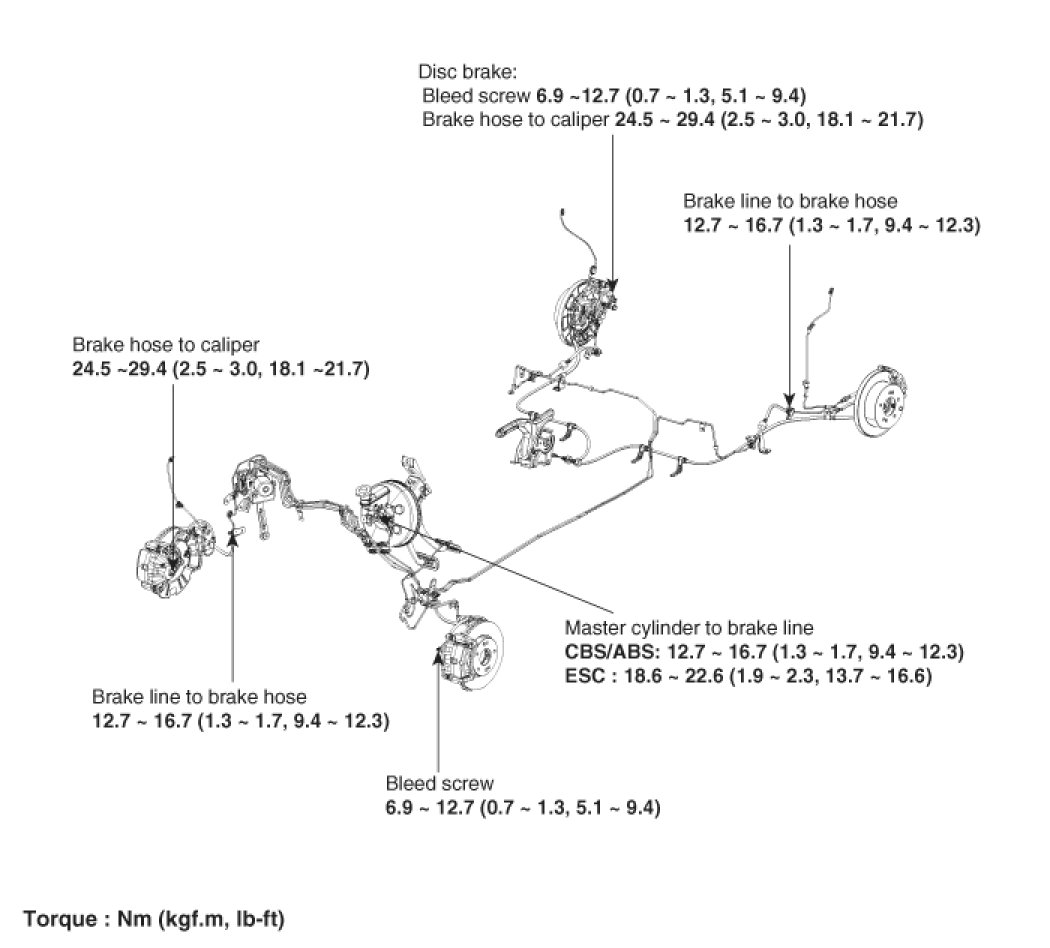 Disc brake:
Bleed screw 6.9 ~12.7 (0.7 ~ 1.3, 5.1 ~ 9.4)
Brake hose to caliper 24.5 ~ 29.4 (2.5 ~ 3.0, 18.1 ~ 21.7)

Brake line to brake hose
12.7 ~ 16.7 (1.3 ~ 1.7, 9.4 ~ 12.3)

Brake hose to caliper
24.5 ~29.4 (2.5 ~ 3.0, 18.1 ~21.7)

Master cylinder to brake line
CBS/ABS: 12.7 ~ 16.7 (1.3 ~ 1.7, 9.4 ~ 12.3)
ESC : 18.6 ~ 22.6 (1.9 ~ 2.3, 13.7 ~ 16.6)

Brake line to brake hose
12.7 ~ 16.7 (1.3 ~ 1.7, 9.4 ~ 12.3)

Bleed screw
6.9 ~ 12.7 (0.7 ~ 1.3, 5.1 ~ 9.4)

Torque : Nm (kgf.m, lb-ft)