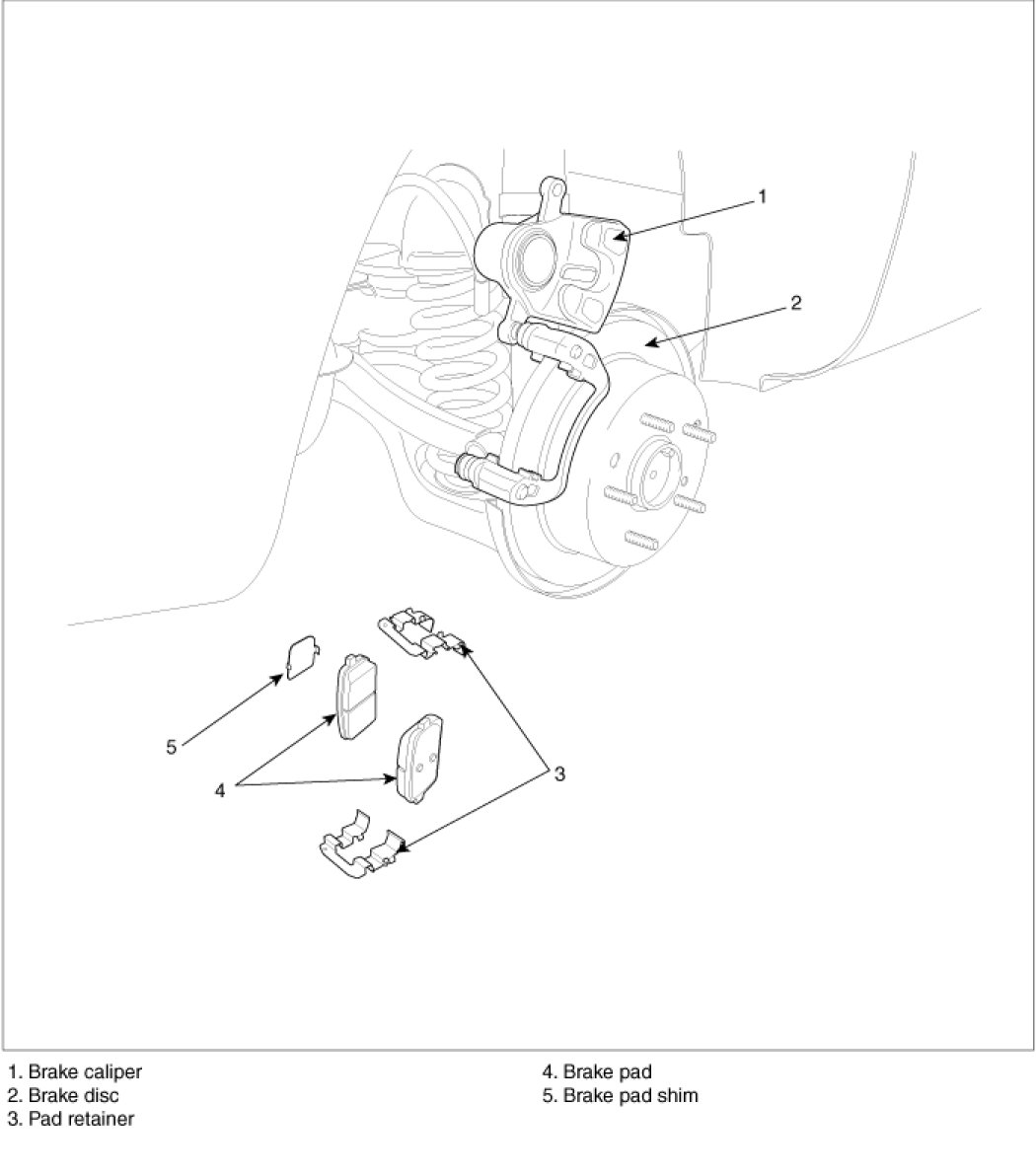 1
2
5
4
3

1. Brake caliper
2. Brake disc
3. Pad retainer

4. Brake pad
5. Brake pad shim