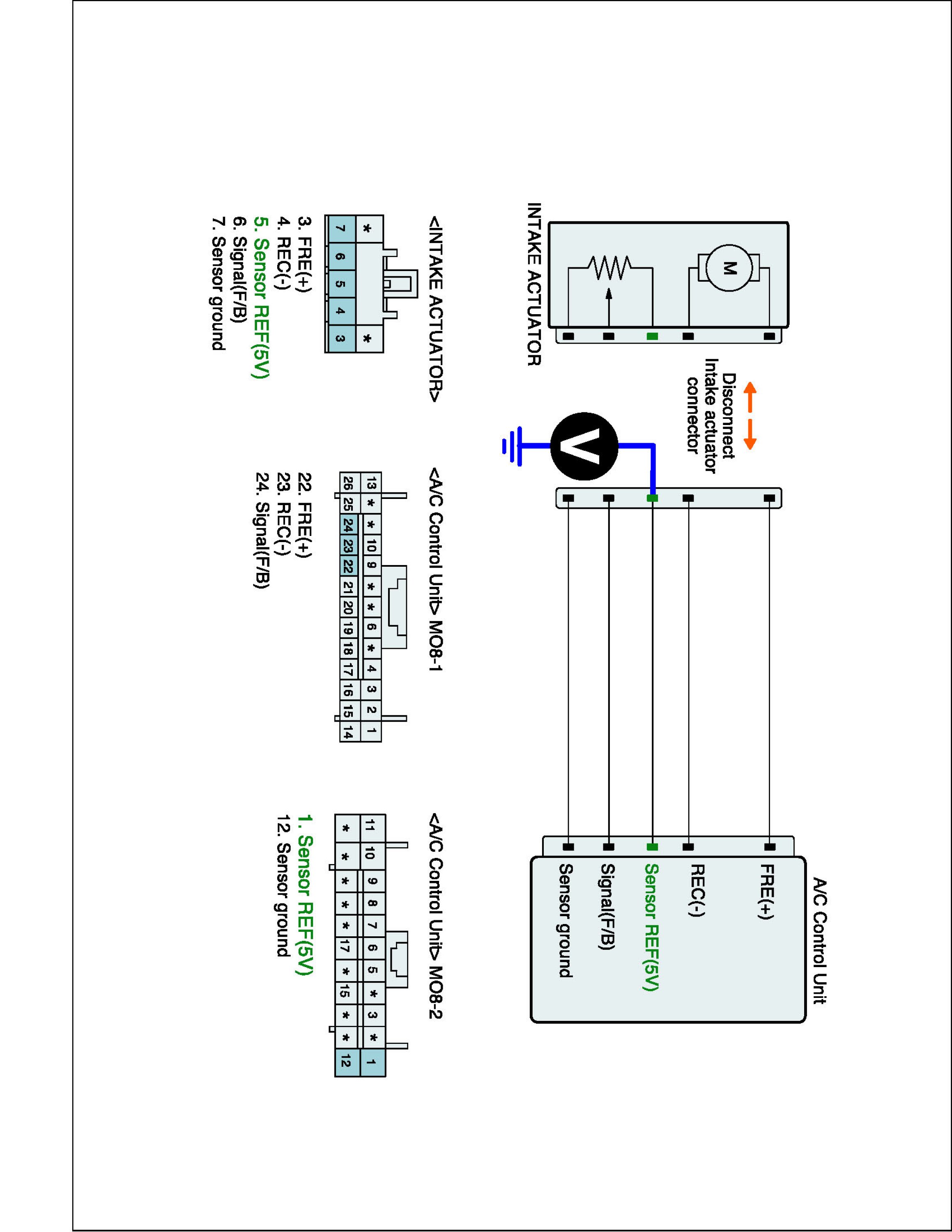 INTAKE ACTUATOR

M

Disconnect Intake actuator connector

V

A/C Control Unit

FRE(+)

REC(-)

Sensor REF(5V)

Signal(F/B)

Sensor ground

<INTAKE ACTUATOR>

| * | | | | * |
|---|---|---|---|---|
| 7 | 6 | 5 | 4 | 3 |

3. FRE(+)
4. REC(-)
5. Sensor REF(5V)
6. Signal(F/B)
7. Sensor ground

<A/C Control Unit> MO8-1

| 13 | * | * | 10 | 9 | * | * | 6 | * | 4 | 3 | 2 | 1 |
|---|---|---|---|---|---|---|---|---|---|---|---|---|
| 26 | 25 | 24 | 23 | 22 | 21 | 20 | 19 | 18 | 17 | 16 | 15 | 14 |

22. FRE(+)
23. REC(-)
24. Signal(F/B)

<A/C Control Unit> MO8-2

| 11 | 10 | 9 | 8 | 7 | 6 | 5 | * | 3 | * | 1 |
|---|---|---|---|---|---|---|---|---|---|---|
| * | * | * | * | * | 17 | * | 15 | * | * | 12 |

1. Sensor REF(5V)
12. Sensor ground