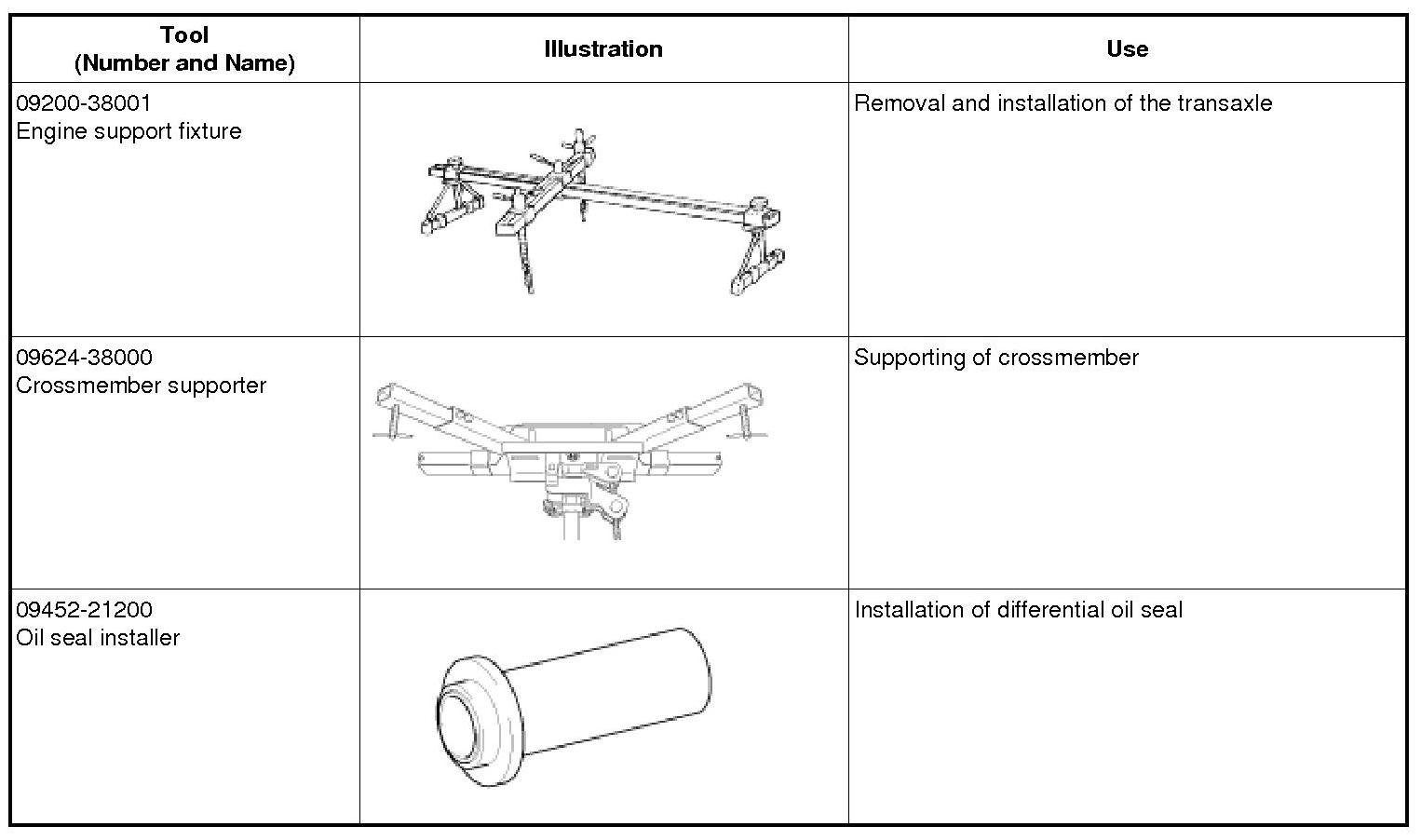 | Tool (Number and Name) | Illustration | Use |
|---|---|---|
| 09200-38001 Engine support fixture | | Removal and installation of the transaxle |
| 09624-38000 Crossmember supporter | | Supporting of crossmember |
| 09452-21200 Oil seal installer | | Installation of differential oil seal |