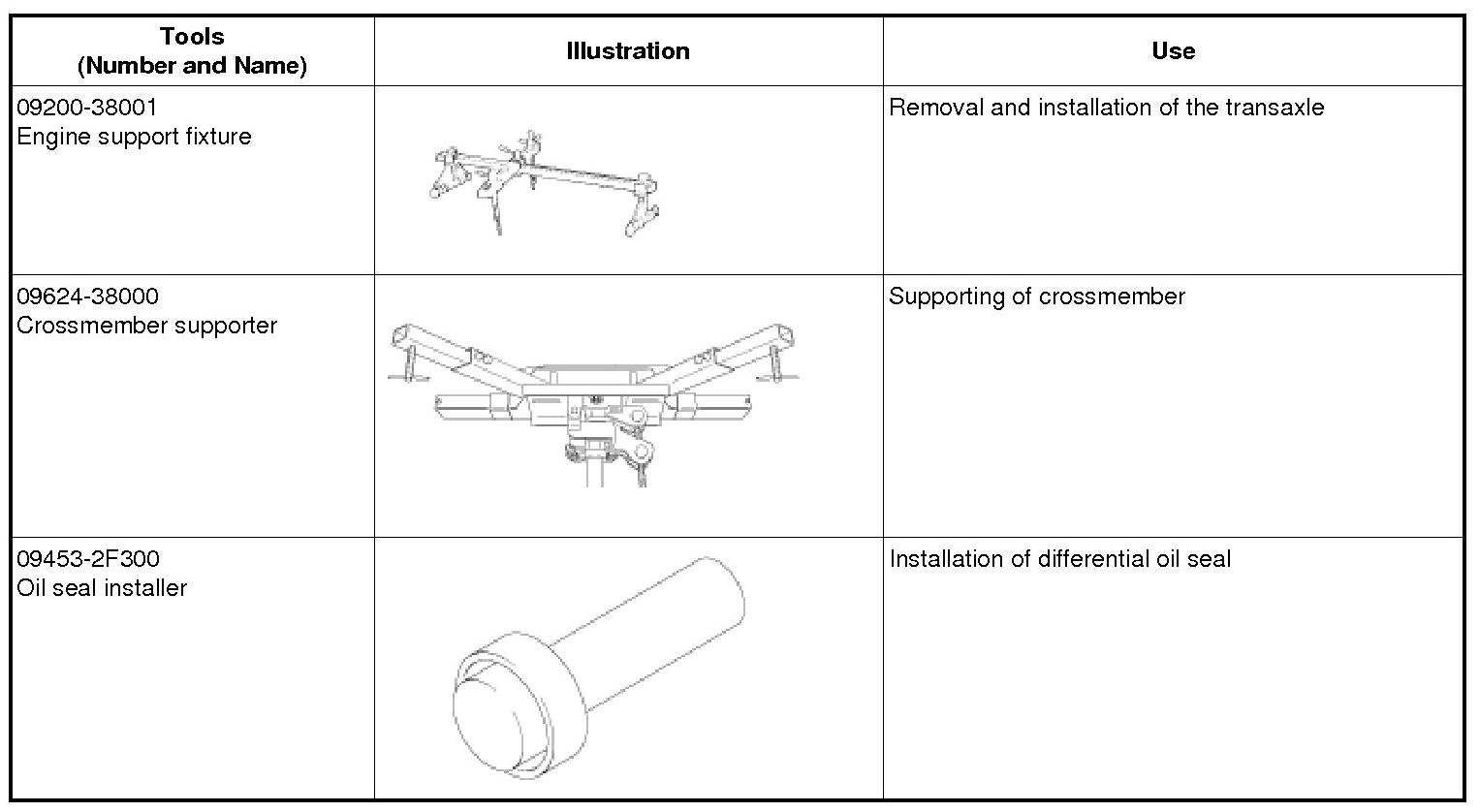 | Tools (Number and Name) | Illustration | Use |
|---|---|---|
| 09200-38001 Engine support fixture | | Removal and installation of the transaxle |
| 09624-38000 Crossmember supporter | | Supporting of crossmember |
| 09453-2F300 Oil seal installer | | Installation of differential oil seal |