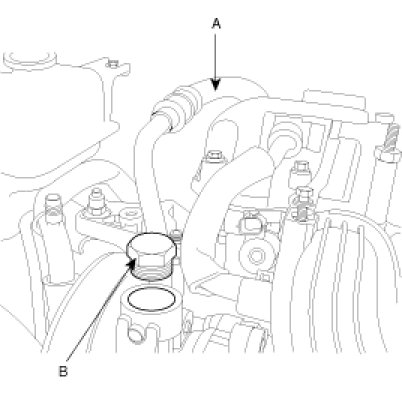 A

B