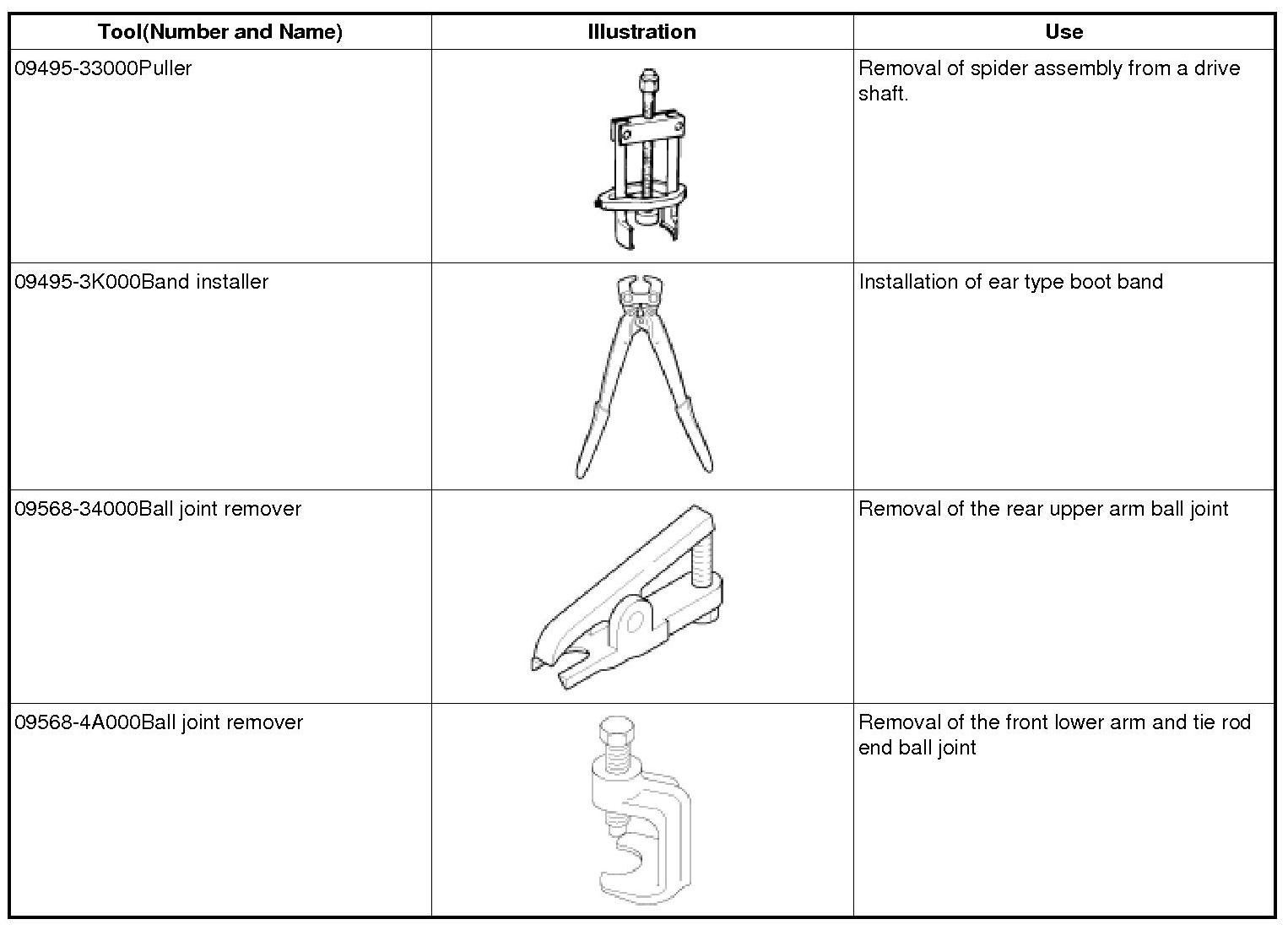 | Tool(Number and Name) | Illustration | Use |
|---|---|---|
| 09495-33000Puller | | Removal of spider assembly from a drive shaft. |
| 09495-3K000Band installer | | Installation of ear type boot band |
| 09568-34000Ball joint remover | | Removal of the rear upper arm ball joint |
| 09568-4A000Ball joint remover | | Removal of the front lower arm and tie rod end ball joint |