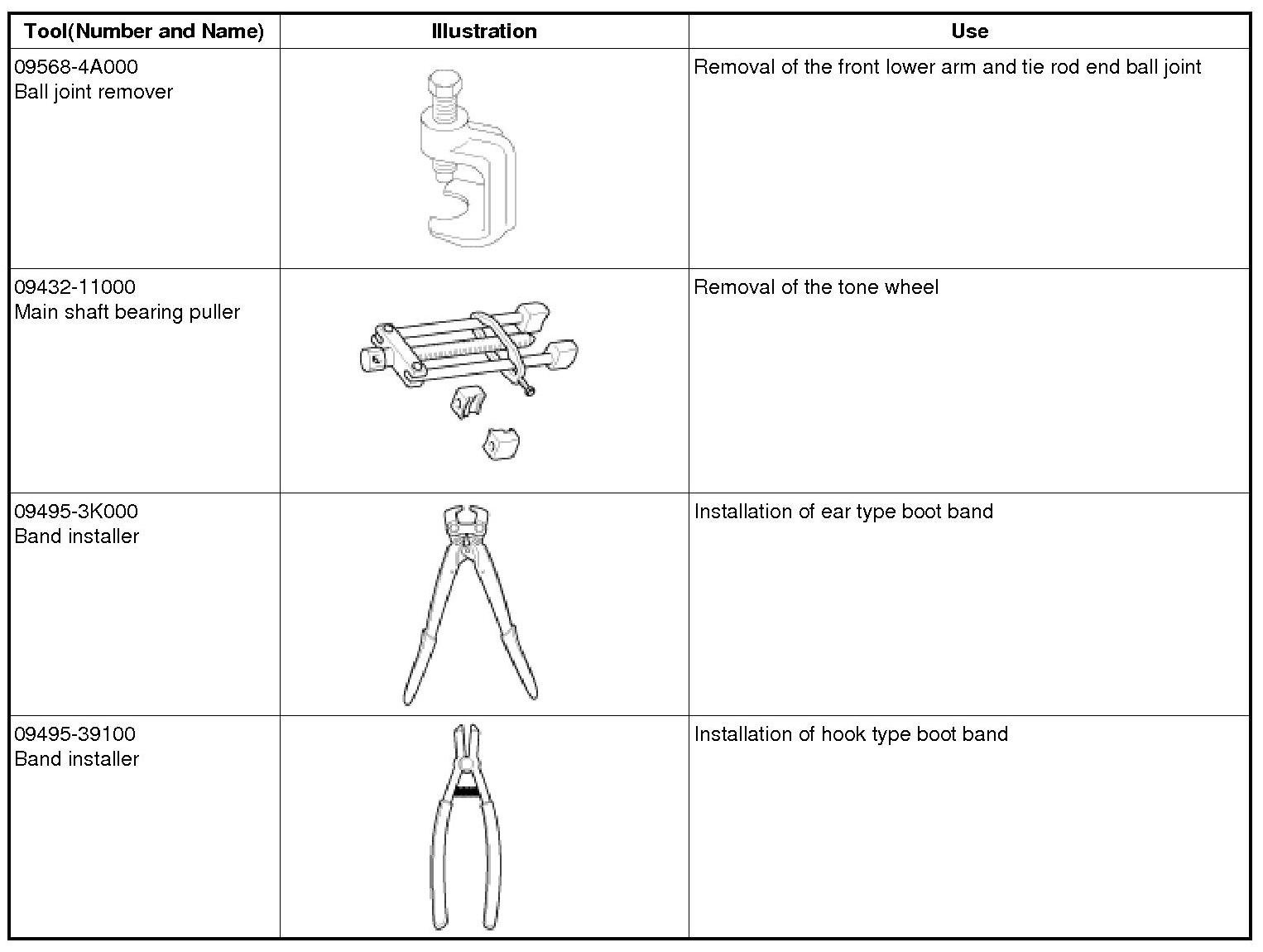 | Tool(Number and Name) | Illustration | Use |
|---|---|---|
| 09568-4A000 Ball joint remover | | Removal of the front lower arm and tie rod end ball joint |
| 09432-11000 Main shaft bearing puller | | Removal of the tone wheel |
| 09495-3K000 Band installer | | Installation of ear type boot band |
| 09495-39100 Band installer | | Installation of hook type boot band |