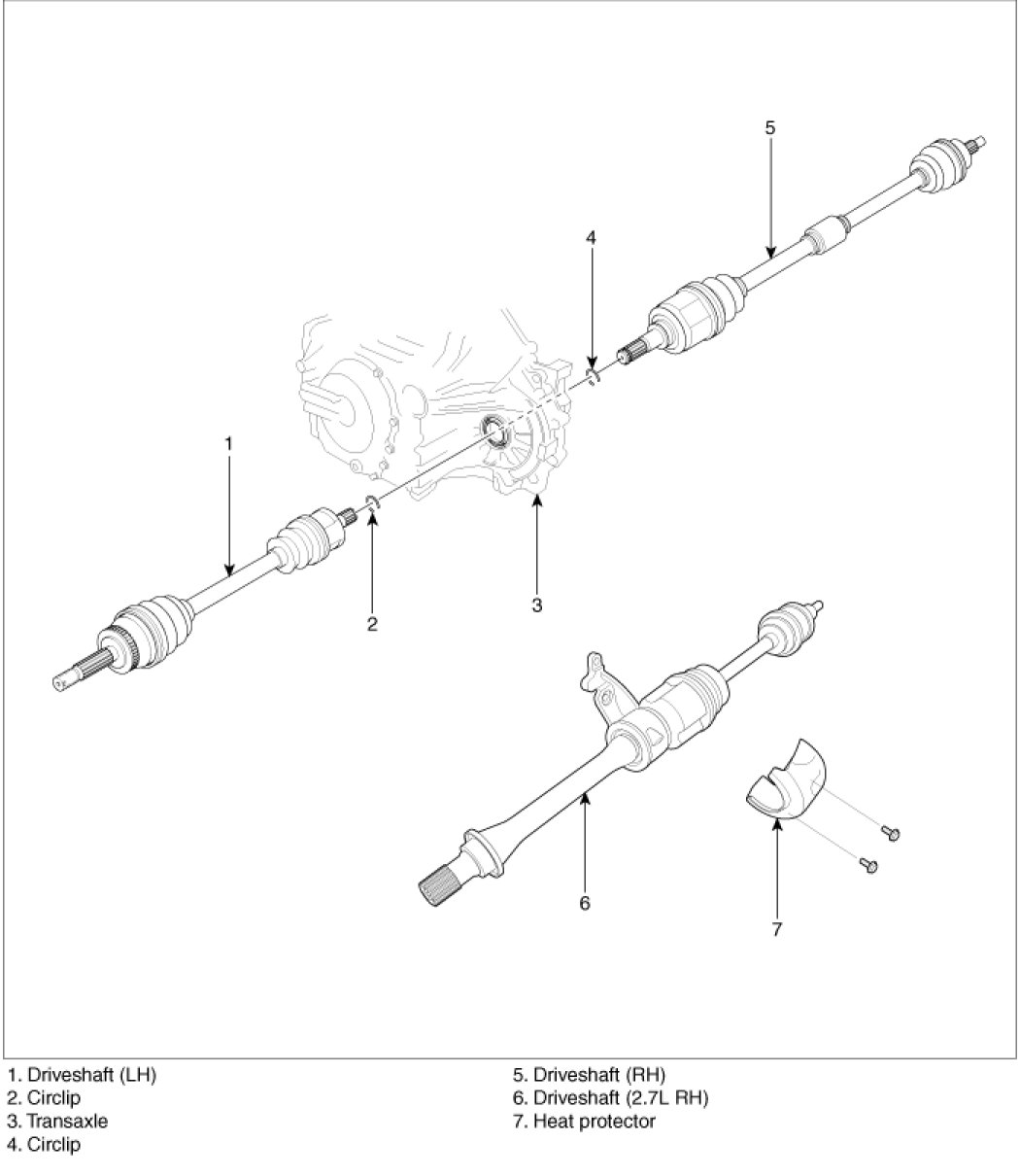 5

4

1

2

3

6

7

1. Driveshaft (LH)
2. Circlip
3. Transaxle
4. Circlip

5. Driveshaft (RH)
6. Driveshaft (2.7L RH)
7. Heat protector