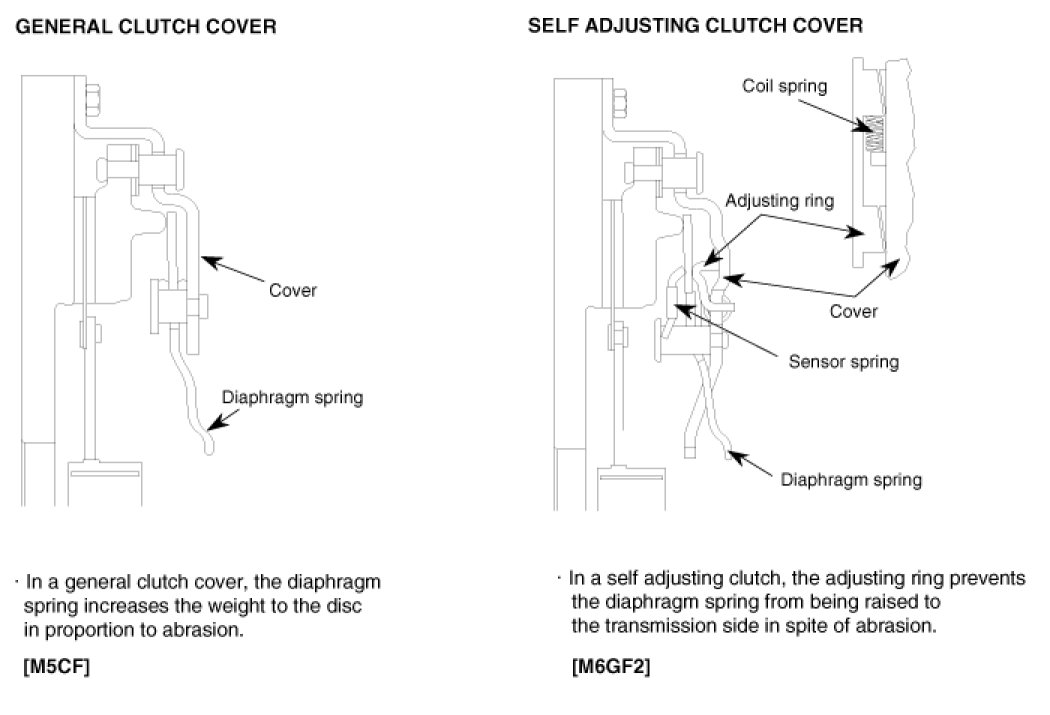 GENERAL CLUTCH COVER

Cover

Diaphragm spring

· In a general clutch cover, the diaphragm spring increases the weight to the disc in proportion to abrasion.

[M5CF]

SELF ADJUSTING CLUTCH COVER

Coil spring

Adjusting ring

Cover

Sensor spring

Diaphragm spring

· In a self adjusting clutch, the adjusting ring prevents the diaphragm spring from being raised to the transmission side in spite of abrasion.

[M6GF2]