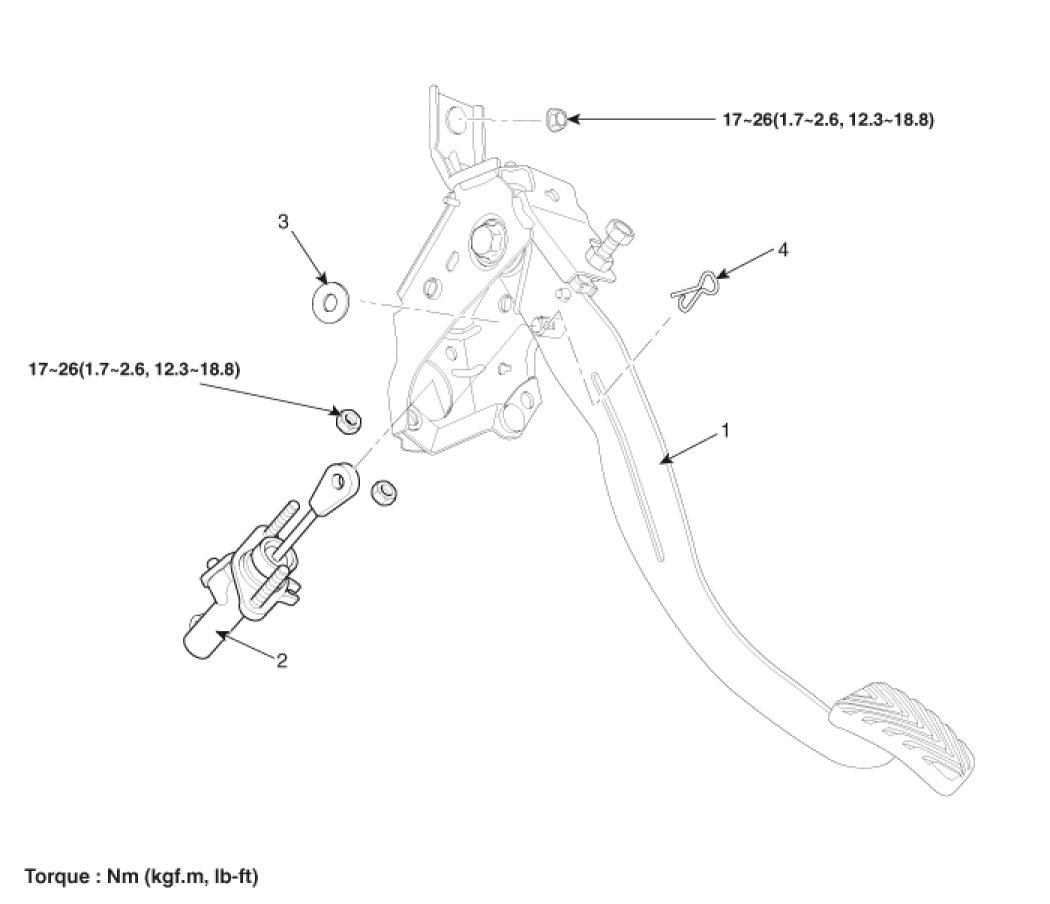 17~26(1.7~2.6, 12.3~18.8)

3

4

17~26(1.7~2.6, 12.3~18.8)

1

2

Torque : Nm (kgf.m, lb-ft)