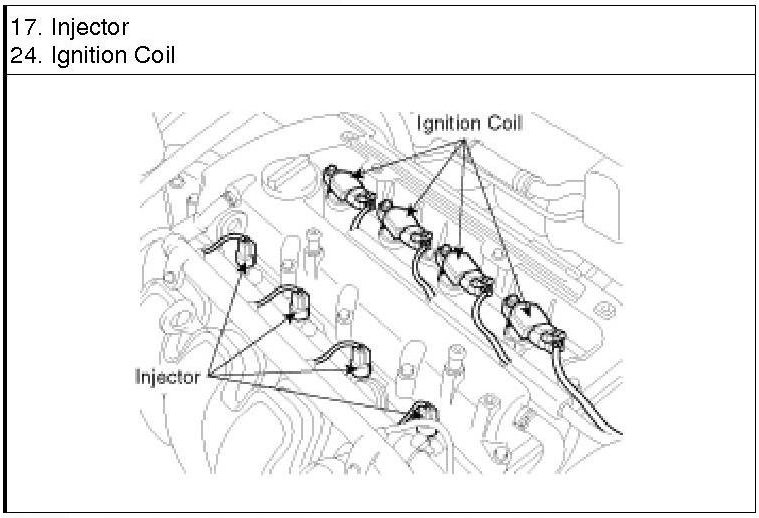 17. Injector
24. Ignition Coil

Ignition Coil

Injector