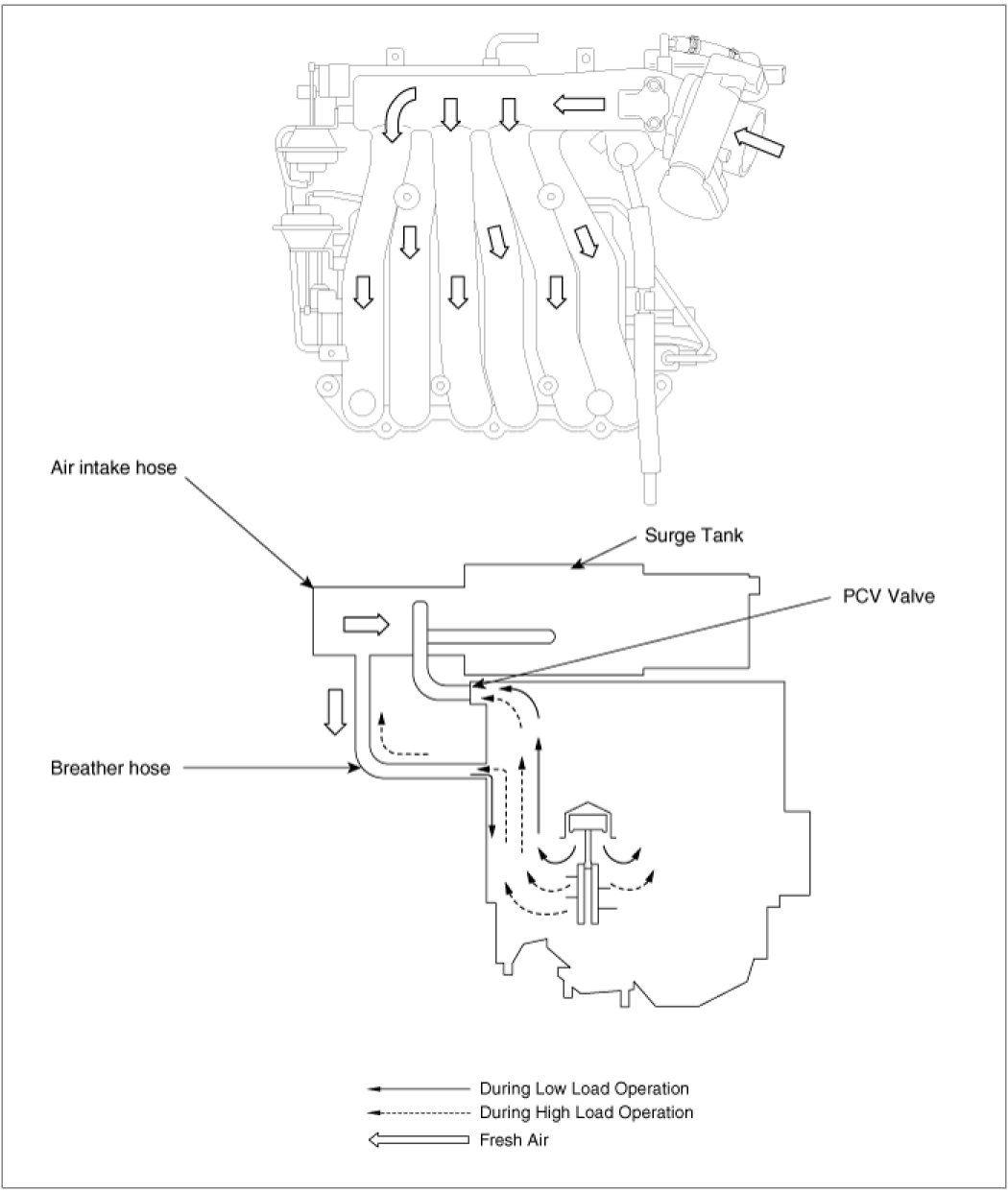 Air intake hose

Surge Tank

PCV Valve

Breather hose

During Low Load Operation
During High Load Operation
Fresh Air