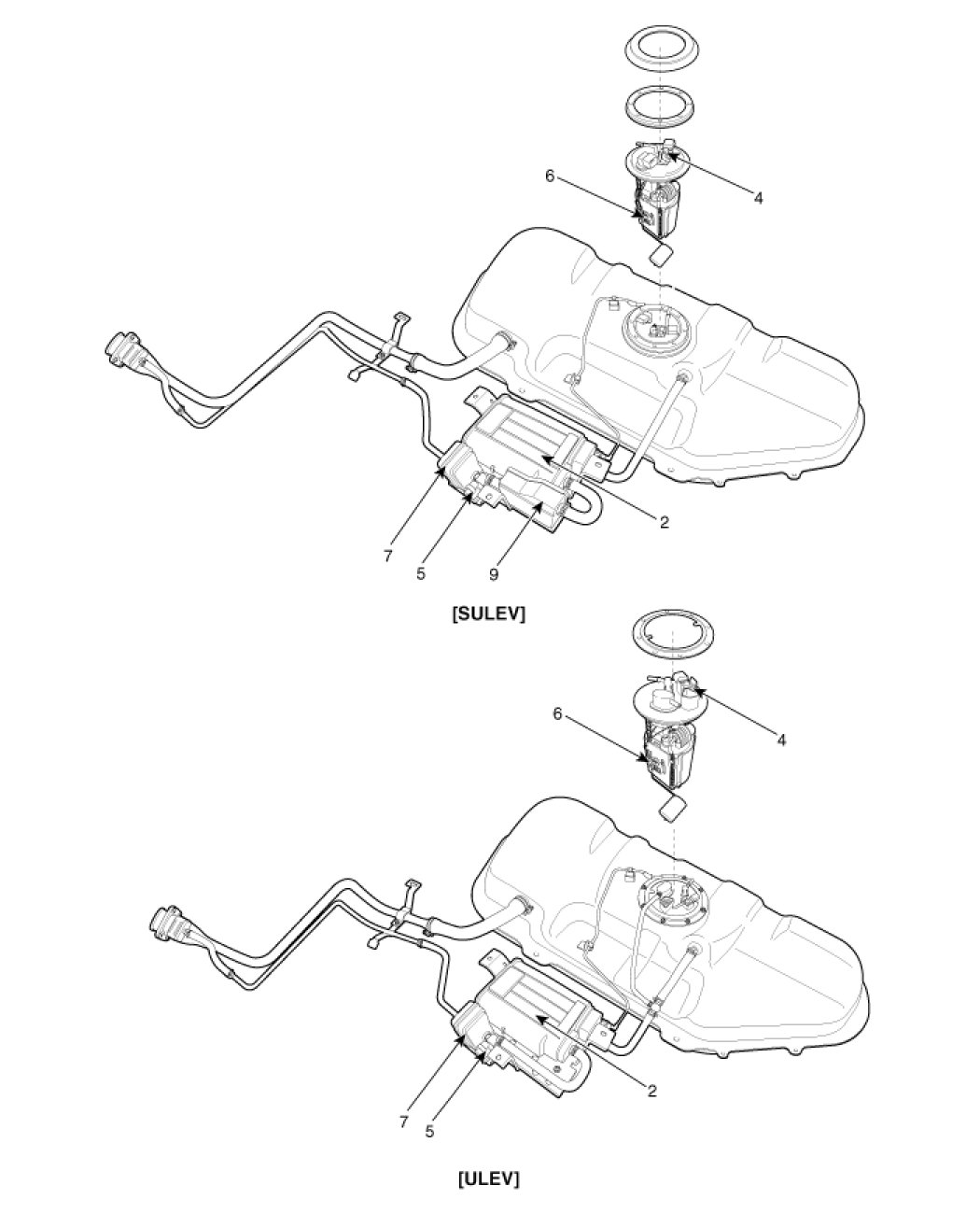 6
4
2
7
5
9
[SULEV]
6
4
2
7
5
[ULEV]