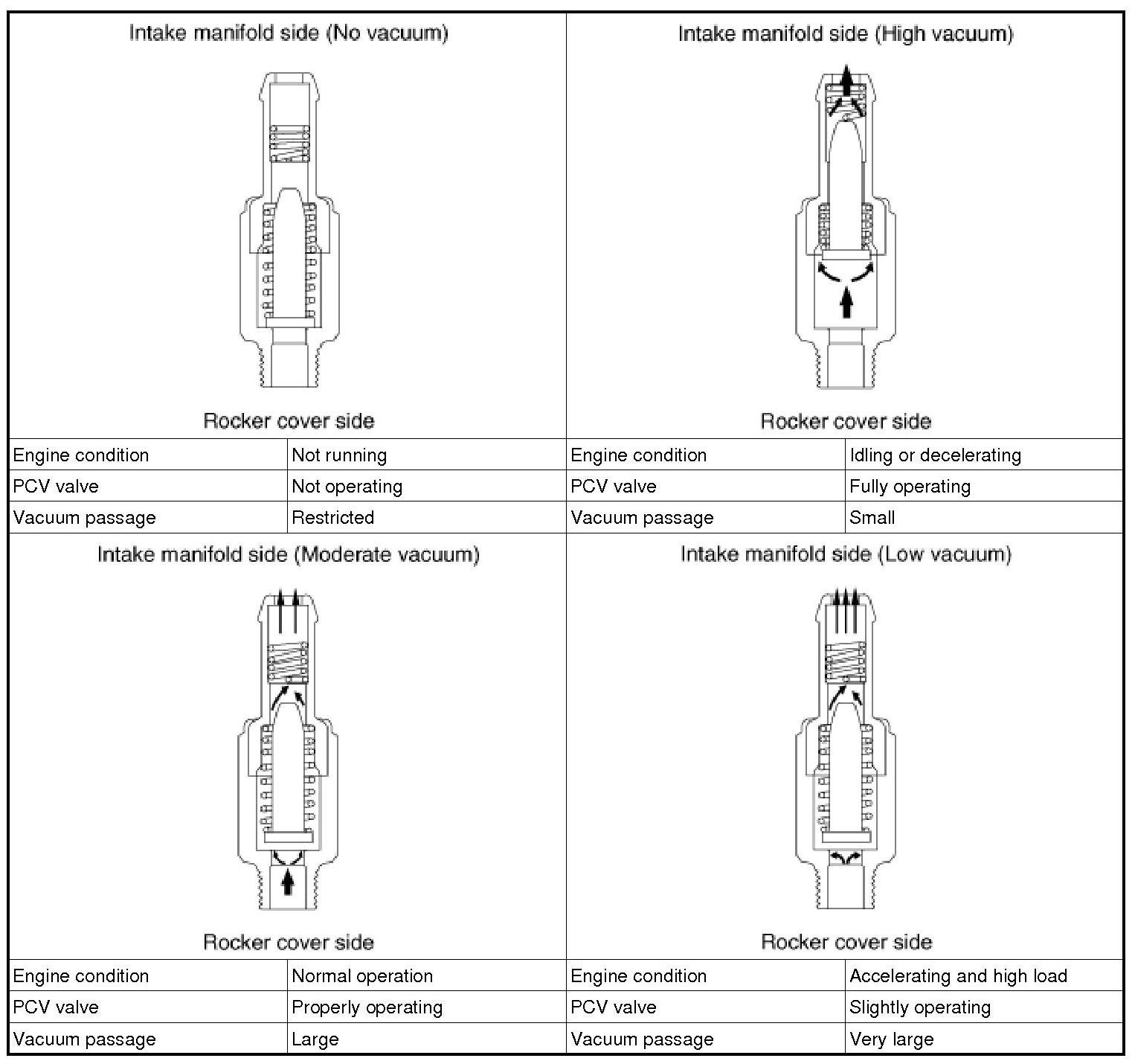 Intake manifold side (No vacuum)

Rocker cover side

| Engine condition | Not running |
|---|---|
| PCV valve | Not operating |
| Vacuum passage | Restricted |

Intake manifold side (High vacuum)

Rocker cover side

| Engine condition | Idling or decelerating |
|---|---|
| PCV valve | Fully operating |
| Vacuum passage | Small |

Intake manifold side (Moderate vacuum)

Rocker cover side

| Engine condition | Normal operation |
|---|---|
| PCV valve | Properly operating |
| Vacuum passage | Large |

Intake manifold side (Low vacuum)

Rocker cover side

| Engine condition | Accelerating and high load |
|---|---|
| PCV valve | Slightly operating |
| Vacuum passage | Very large |