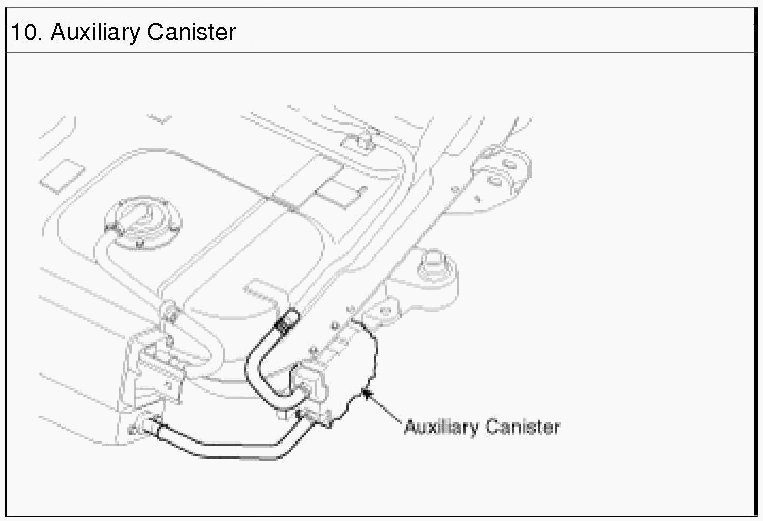 10. Auxiliary Canister

Auxiliary Canister