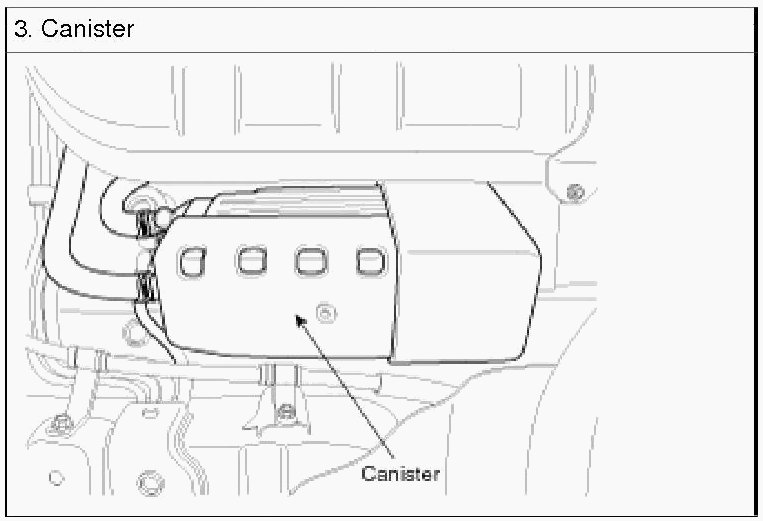 3. Canister

Canister