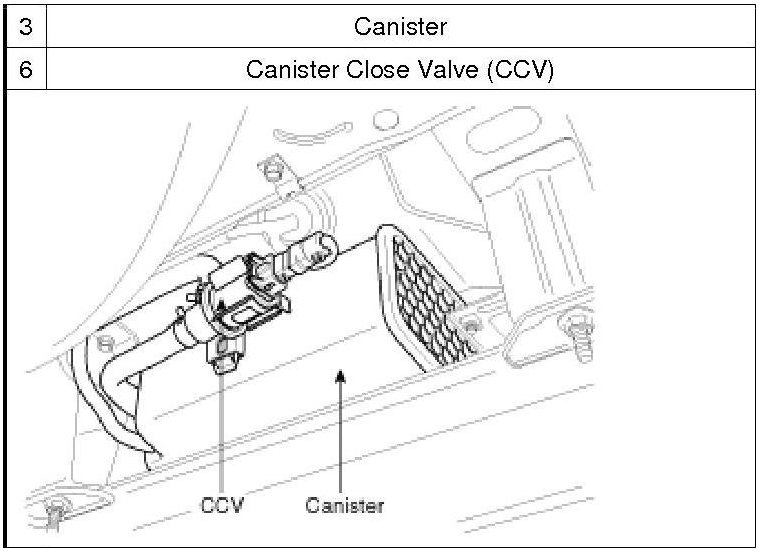 | 3 | Canister |
|---|---|
| 6 | Canister Close Valve (CCV) |

CCV

Canister