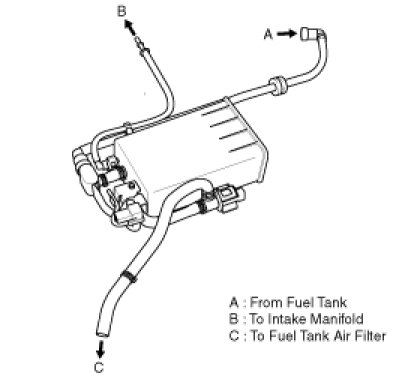 B

A

C

A : From Fuel Tank
B : To Intake Manifold
C : To Fuel Tank Air Filter