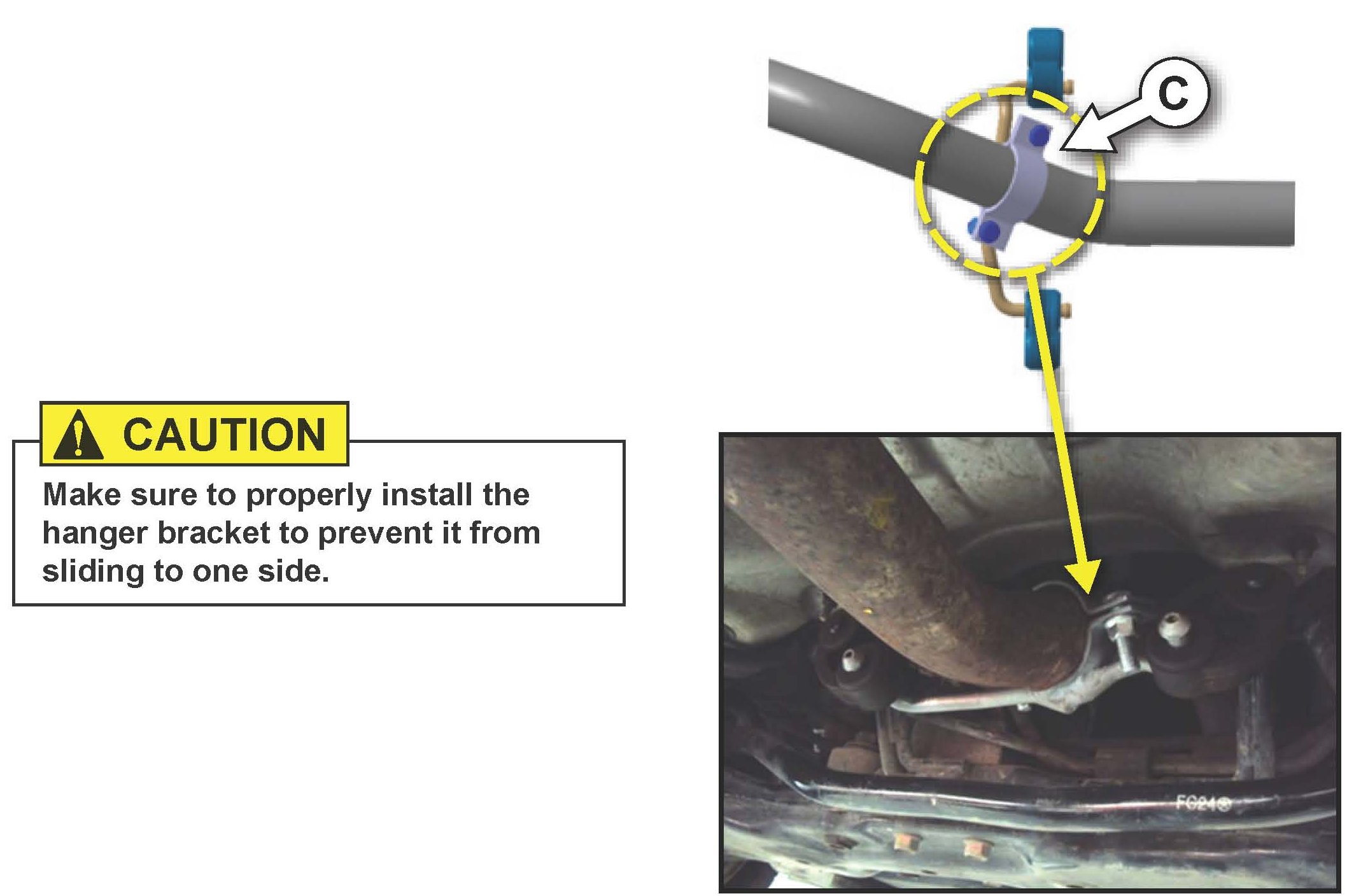 C

CAUTION

Make sure to properly install the hanger bracket to prevent it from sliding to one side.

FC24