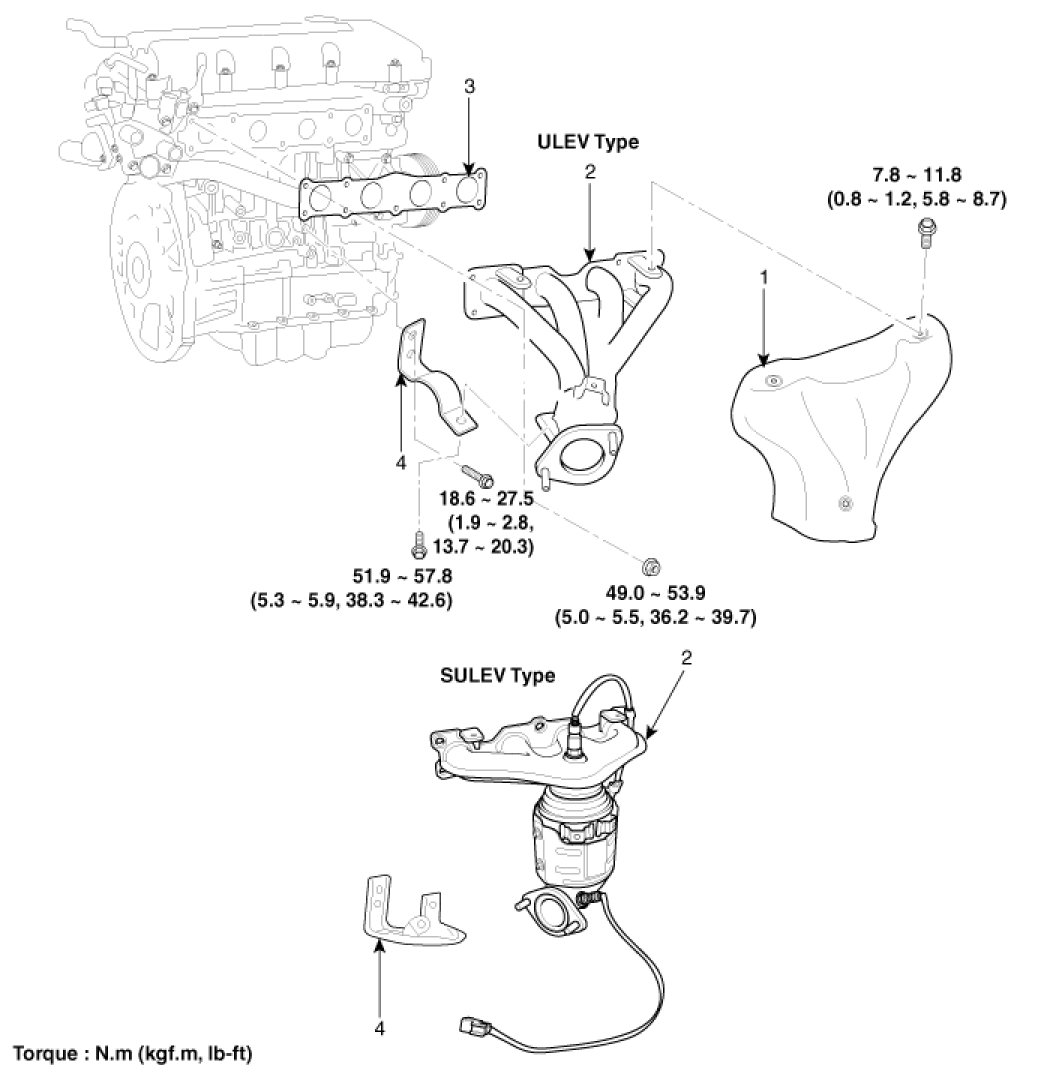 3

ULEV Type

2

7.8 ~ 11.8
(0.8 ~ 1.2, 5.8 ~ 8.7)

1

4

18.6 ~ 27.5
(1.9 ~ 2.8,
13.7 ~ 20.3)

51.9 ~ 57.8
(5.3 ~ 5.9, 38.3 ~ 42.6)

49.0 ~ 53.9
(5.0 ~ 5.5, 36.2 ~ 39.7)

SULEV Type

2

4

Torque : N.m (kgf.m, lb-ft)