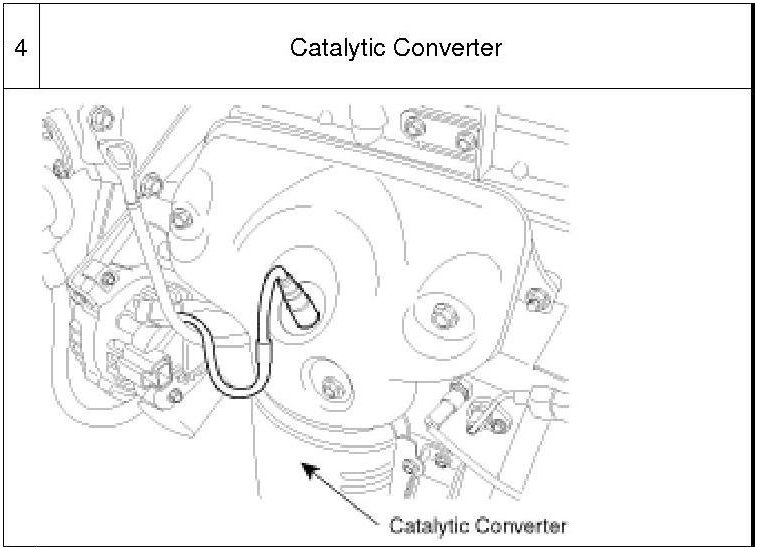 | 4 | Catalytic Converter |
|---|---|

Catalytic Converter