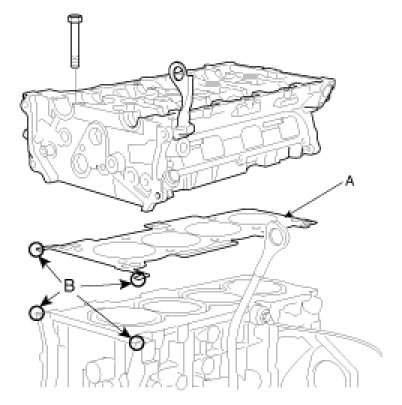 A

B