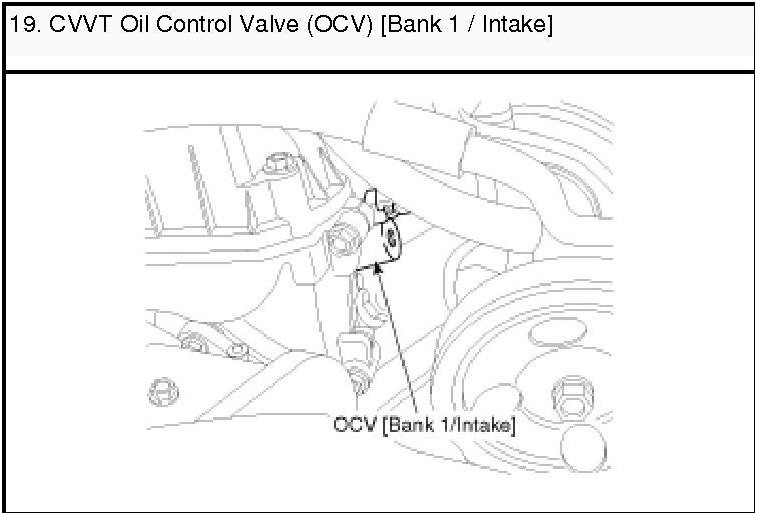 19. CVVT Oil Control Valve (OCV) [Bank 1 / Intake]

OCV [Bank 1/Intake]