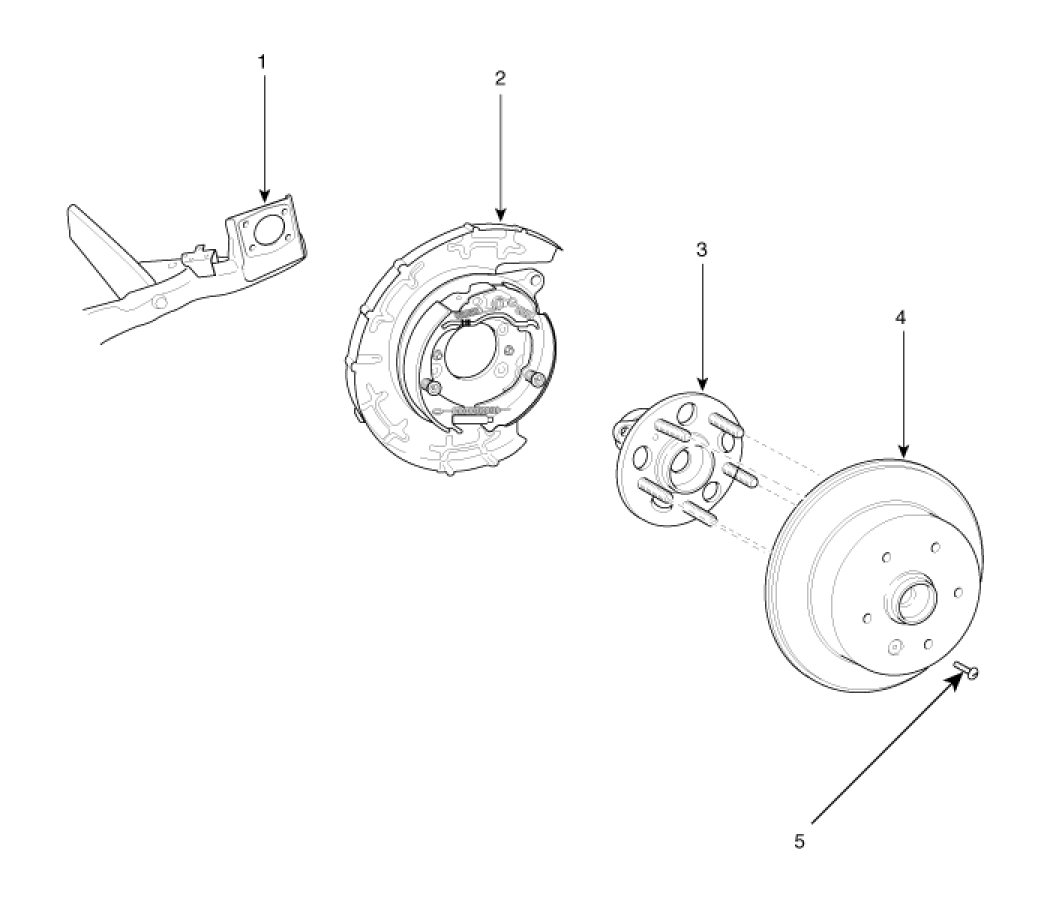 1
2
3
4
5