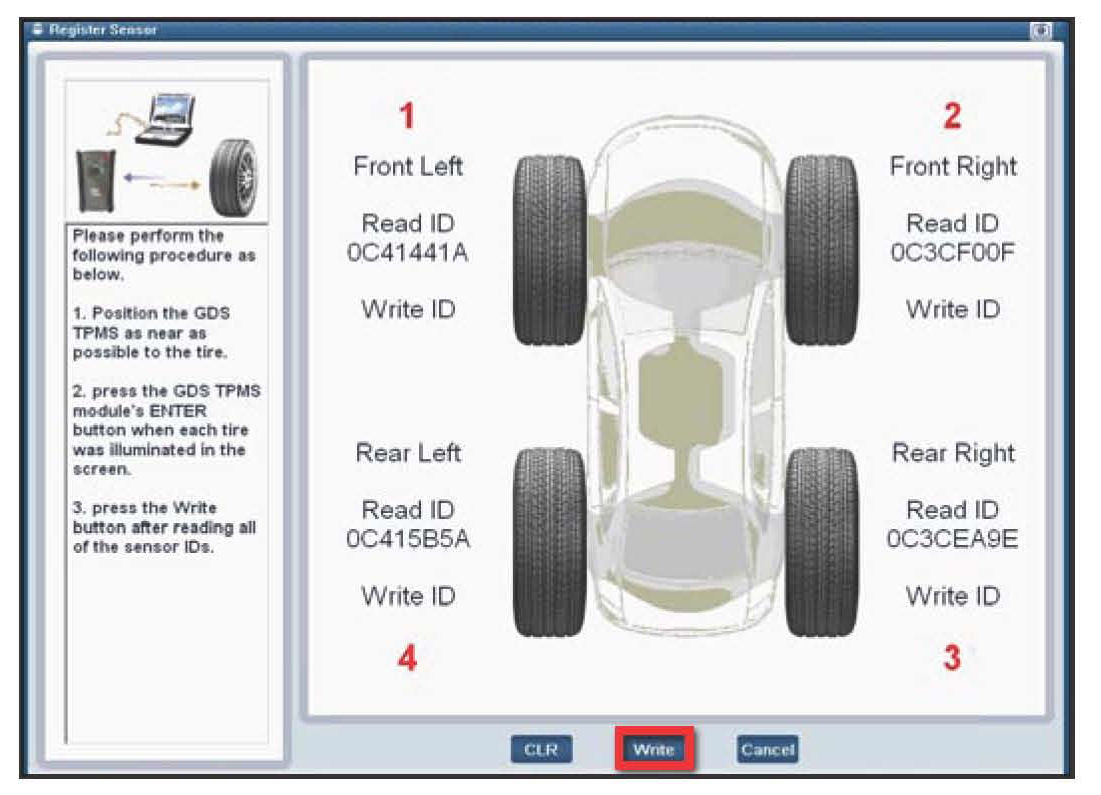 Register Sensor

Please perform the following procedure as below.

1. Position the GDS TPMS as near as possible to the tire.

2. press the GDS TPMS module's ENTER button when each tire was illuminated in the screen.

3. press the Write button after reading all of the sensor IDs.

1

Front Left

Read ID
0C41441A

Write ID

2

Front Right

Read ID
0C3CF00F

Write ID

Rear Left

Read ID
0C415B5A

Write ID

4

Rear Right

Read ID
0C3CEA9E

Write ID

3

CLR Write Cancel