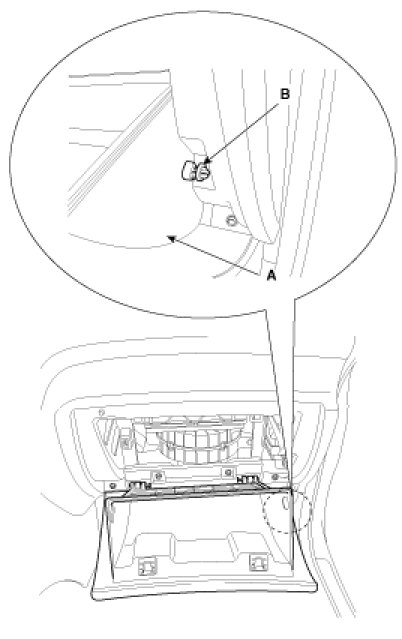 B
A