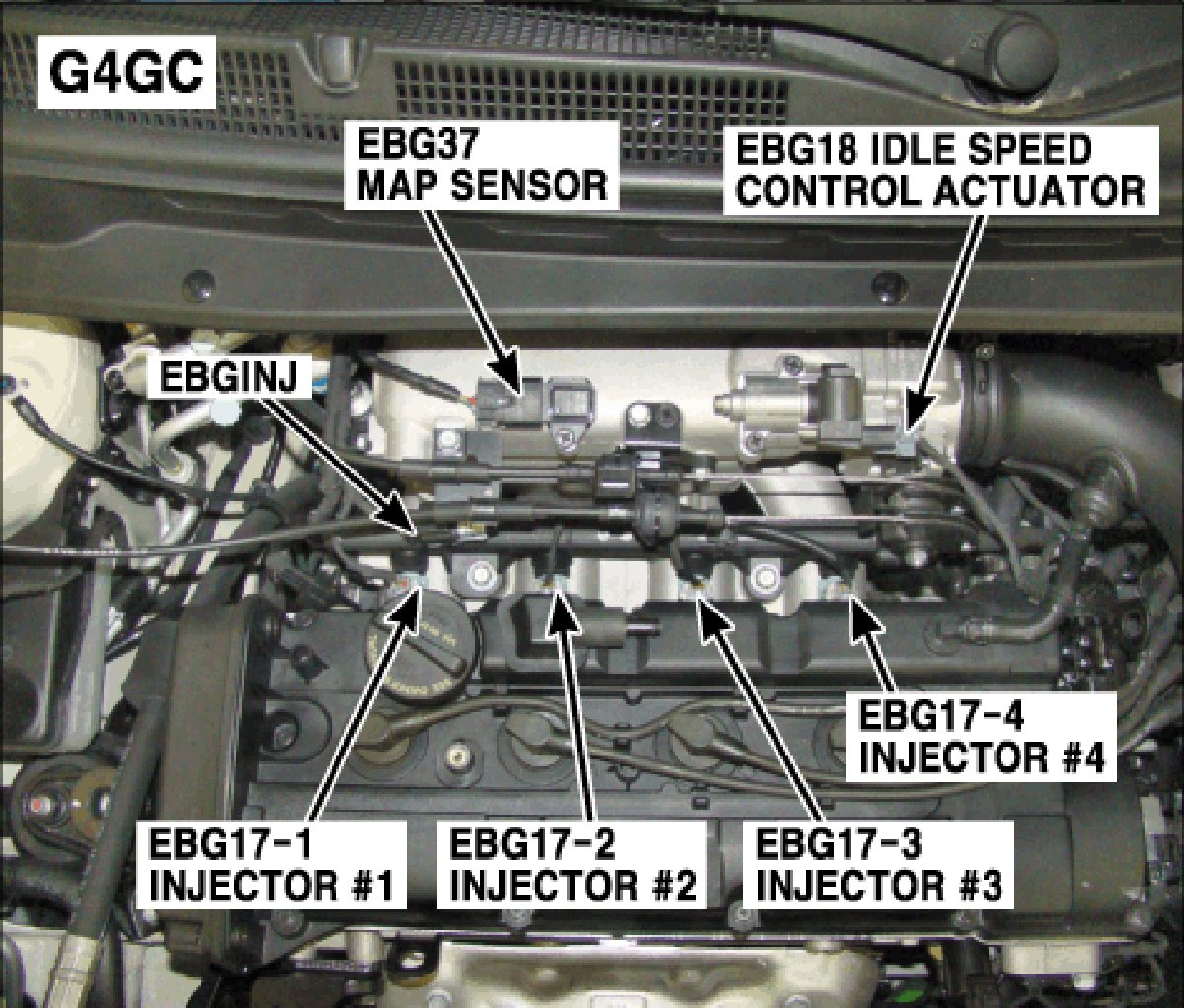 G4GC

EBG37
MAP SENSOR

EBG18 IDLE SPEED
CONTROL ACTUATOR

EBGINJ

EBG17-4
INJECTOR #4

EBG17-1
INJECTOR #1

EBG17-2
INJECTOR #2

EBG17-3
INJECTOR #3