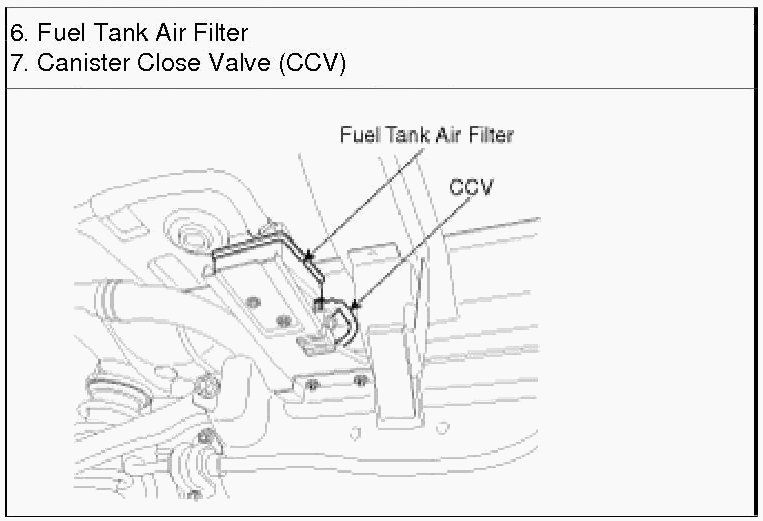 6. Fuel Tank Air Filter
7. Canister Close Valve (CCV)

Fuel Tank Air Filter

CCV