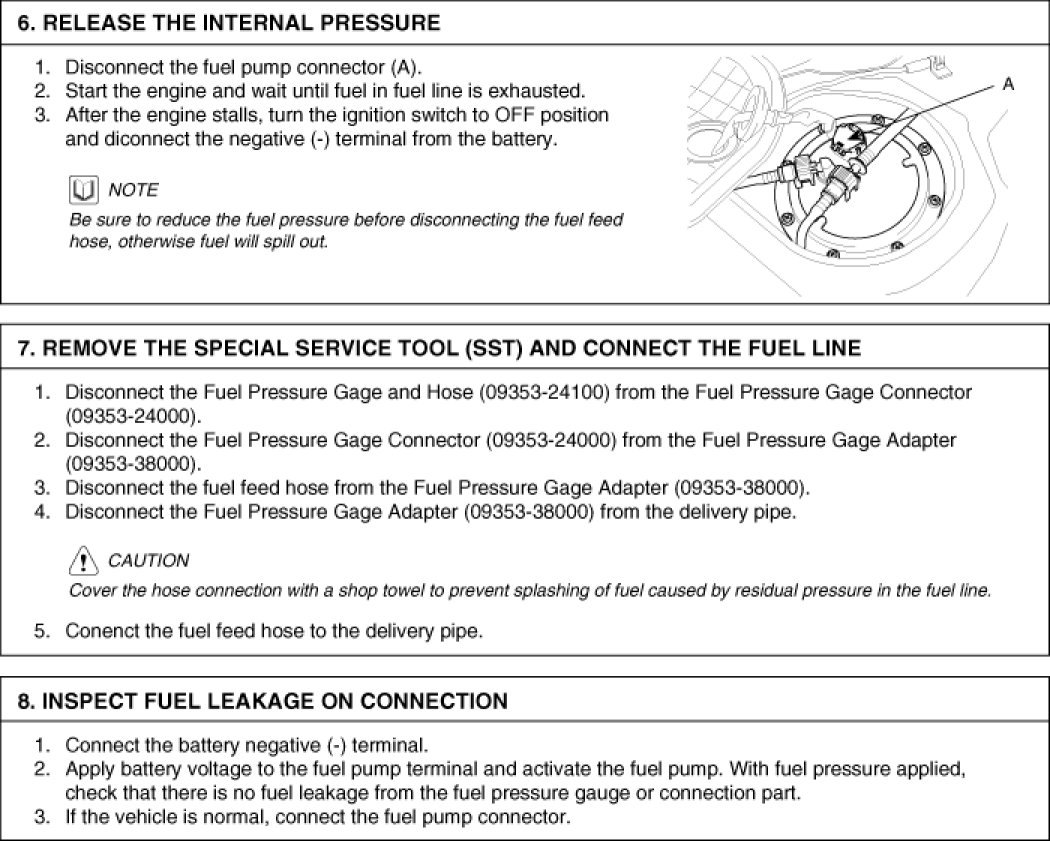 6. RELEASE THE INTERNAL PRESSURE

1. Disconnect the fuel pump connector (A).
2. Start the engine and wait until fuel in fuel line is exhausted.
3. After the engine stalls, turn the ignition switch to OFF position and diconnect the negative (-) terminal from the battery.

NOTE
Be sure to reduce the fuel pressure before disconnecting the fuel feed hose, otherwise fuel will spill out.

A

7. REMOVE THE SPECIAL SERVICE TOOL (SST) AND CONNECT THE FUEL LINE

1. Disconnect the Fuel Pressure Gage and Hose (09353-24100) from the Fuel Pressure Gage Connector (09353-24000).
2. Disconnect the Fuel Pressure Gage Connector (09353-24000) from the Fuel Pressure Gage Adapter (09353-38000).
3. Disconnect the fuel feed hose from the Fuel Pressure Gage Adapter (09353-38000).
4. Disconnect the Fuel Pressure Gage Adapter (09353-38000) from the delivery pipe.

CAUTION
Cover the hose connection with a shop towel to prevent splashing of fuel caused by residual pressure in the fuel line.

5. Conenct the fuel feed hose to the delivery pipe.

8. INSPECT FUEL LEAKAGE ON CONNECTION

1. Connect the battery negative (-) terminal.
2. Apply battery voltage to the fuel pump terminal and activate the fuel pump. With fuel pressure applied, check that there is no fuel leakage from the fuel pressure gauge or connection part.
3. If the vehicle is normal, connect the fuel pump connector.