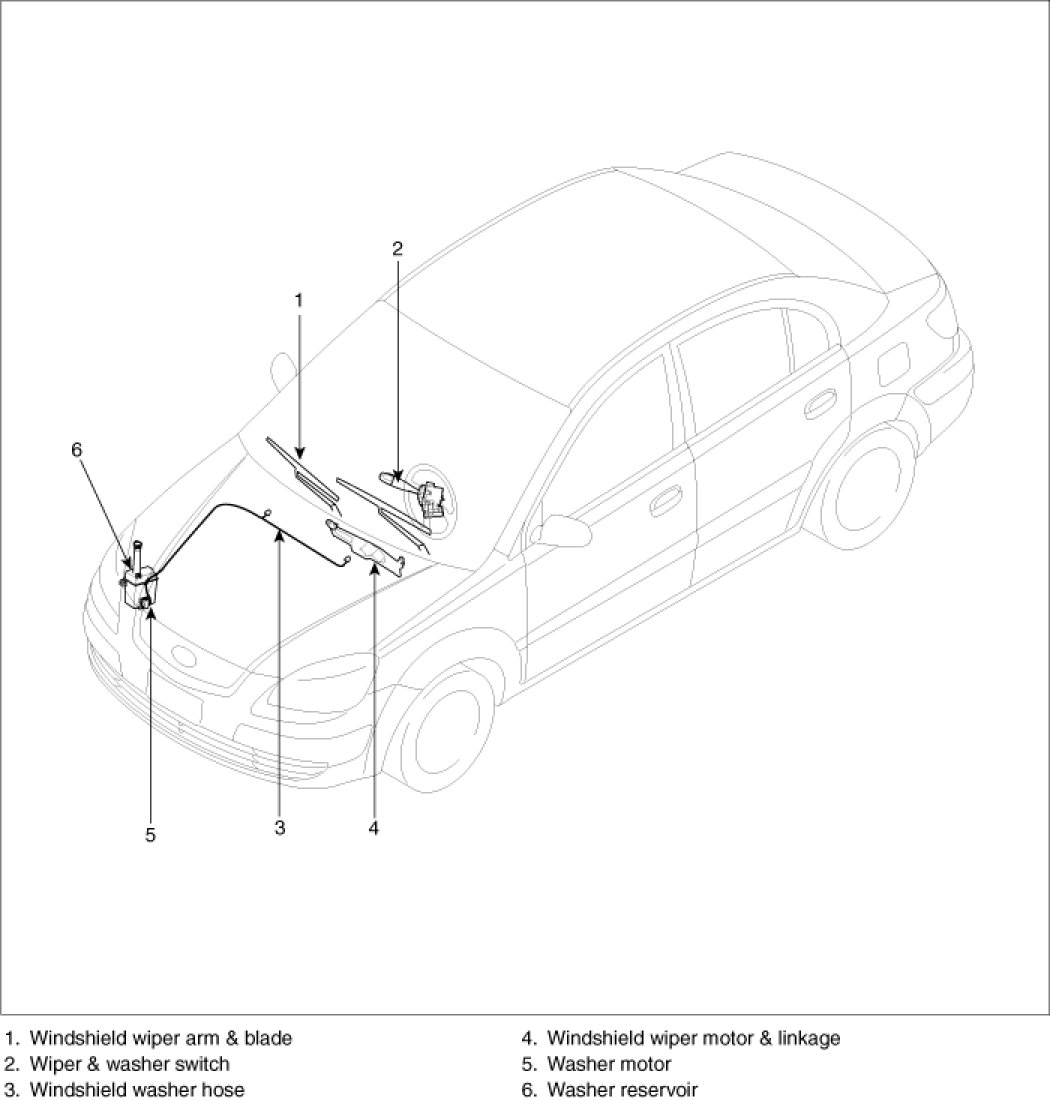 2

1

6

5

3

4

1. Windshield wiper arm & blade
2. Wiper & washer switch
3. Windshield washer hose

4. Windshield wiper motor & linkage
5. Washer motor
6. Washer reservoir