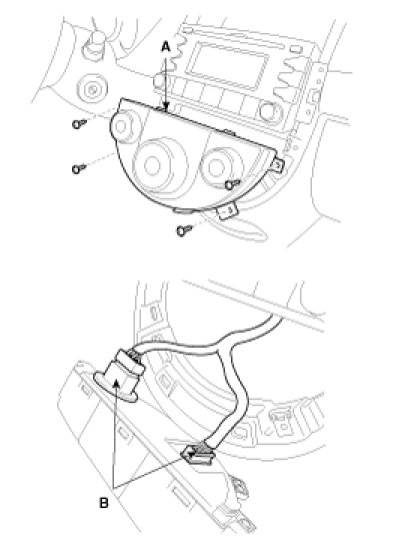 A

B